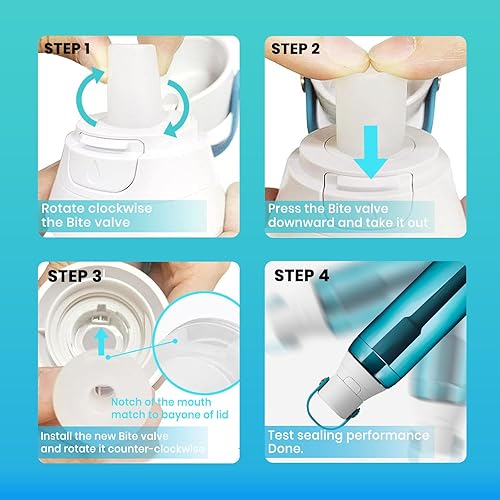 STEP 1

Rotate clockwise the Bite valve

STEP 2

Press the Bite valve downward and take it out

STEP 3

Notch of the mouth match to bayone of lid

Install the new Bite valve and rotate it counter-clockwise

STEP 4

Test sealing performance Done.