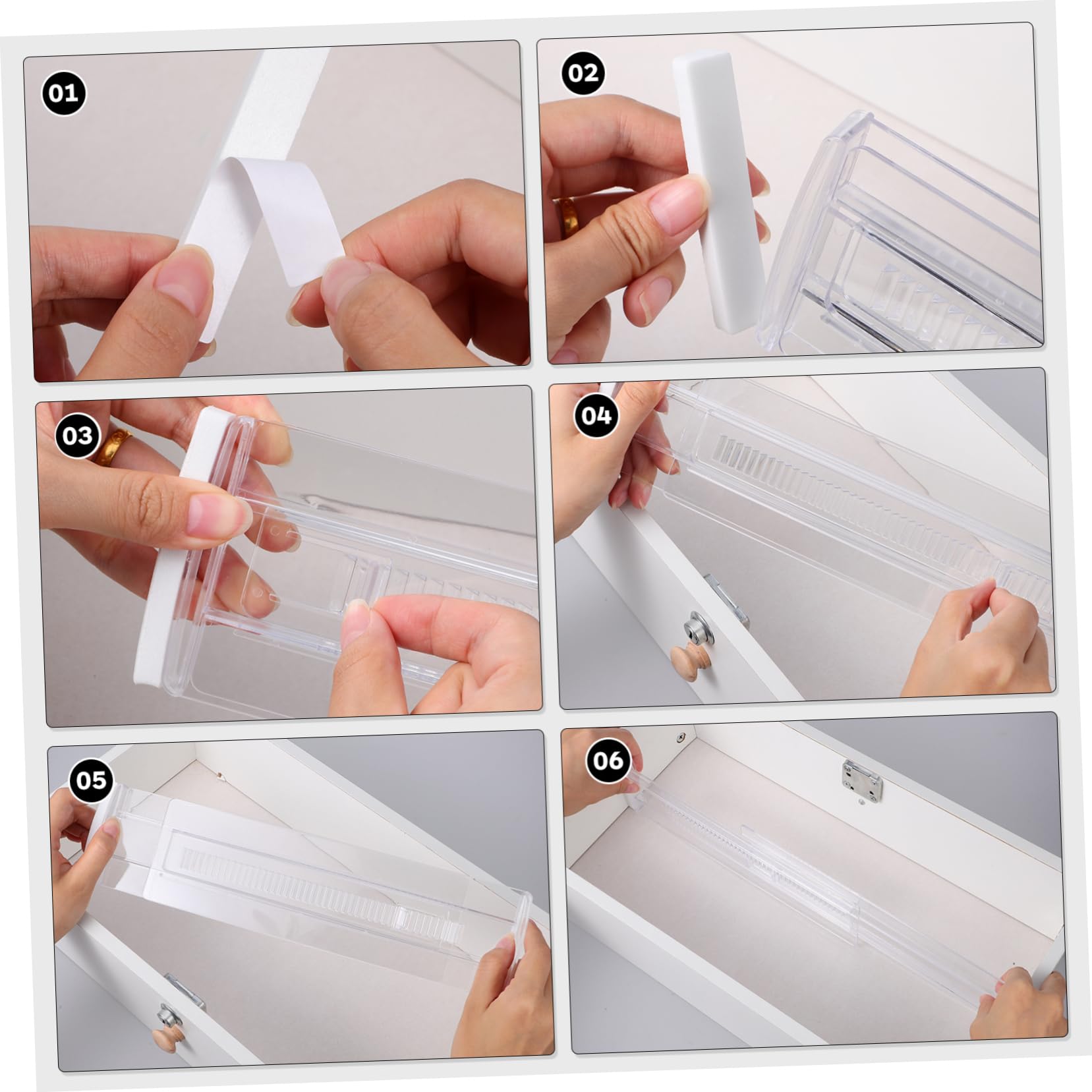 01

02

03

04

05

06