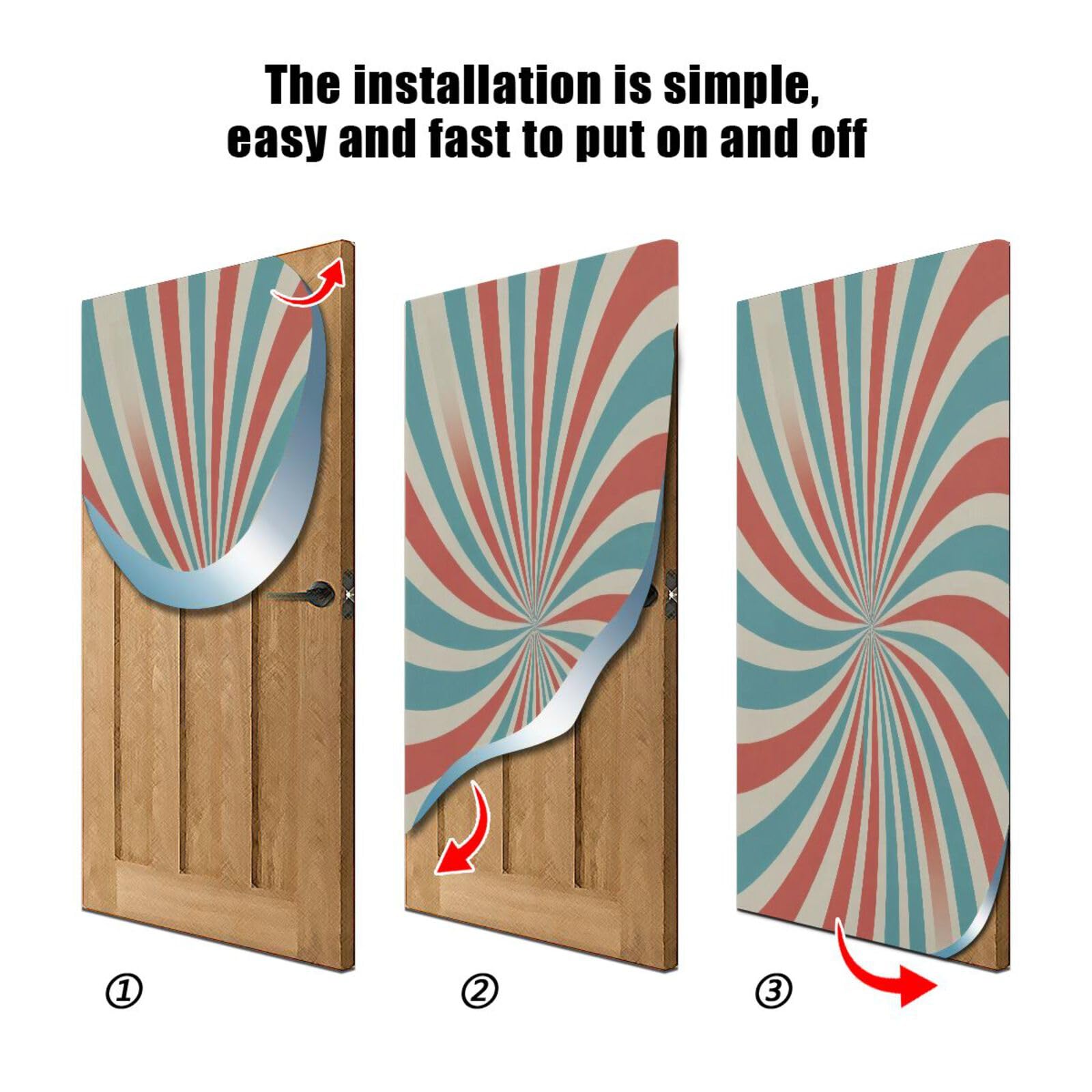 The installation is simple, easy and fast to put on and off

①

②

③