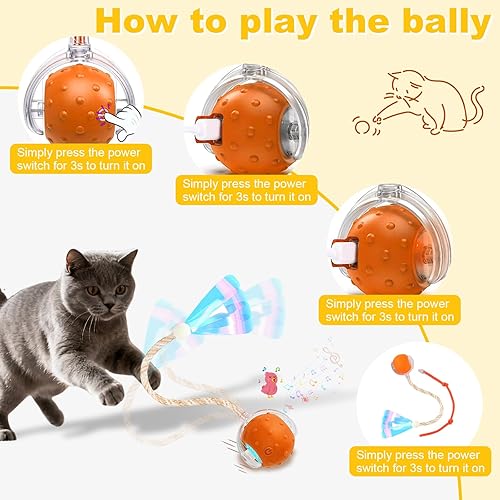 How to play the bally

Simply press the power switch for 3s to turn it on

Simply press the power switch for 3s to turn it on

Simply press the power switch for 3s to turn it on

Simply press the power switch for 3s to turn it on