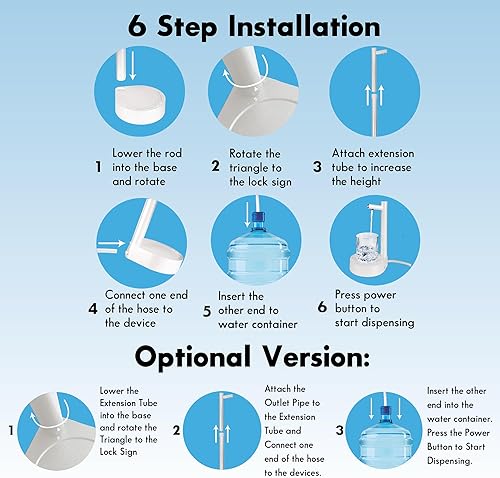 6 Step Installation

1 Lower the rod into the base and rotate

2 Rotate the triangle to the lock sign

3 Attach extension tube to increase the height

4 Connect one end of the hose to the device

5 Insert the other end to water container

6 Press power button to start dispensing

Optional Version:

1 Lower the Extension Tube into the base and rotate the Triangle to the Lock Sign

2 Attach the Outlet Pipe to the Extension Tube and Connect one end of the hose to the devices.

3 Insert the other end into the water container. Press the Power Button to Start Dispensing.