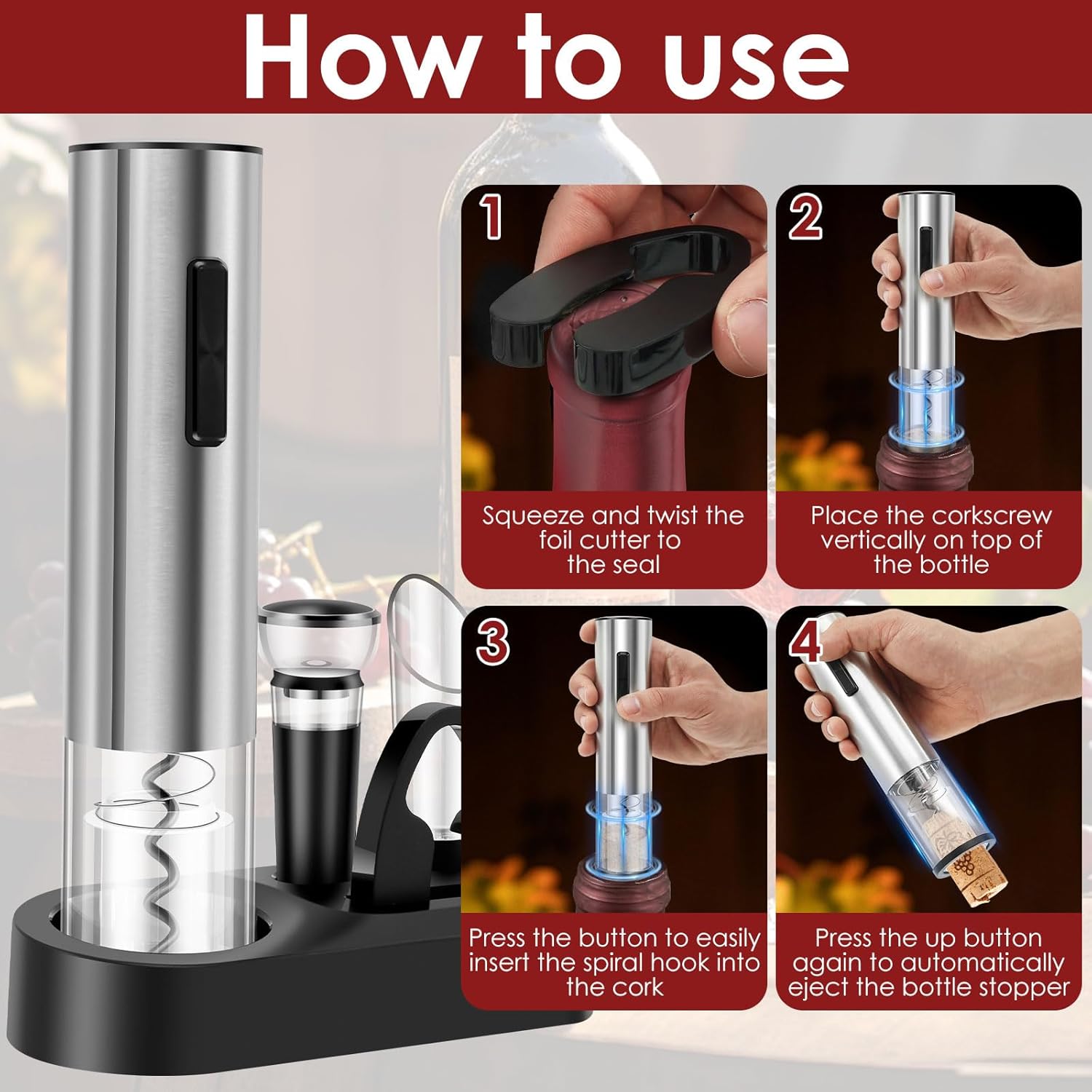 How to use

1

Squeeze and twist the foil cutter to the seal

2

Place the corkscrew vertically on top of the bottle

3

Press the button to easily insert the spiral hook into the cork

4

Press the up button again to automatically eject the bottle stopper