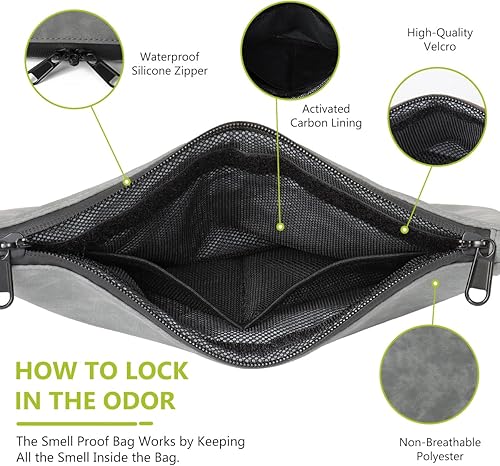 Waterproof Silicone Zipper

Activated Carbon Lining

High-Quality Velcro

HOW TO LOCK IN THE ODOR

The Smell Proof Bag Works by Keeping All the Smell Inside the Bag.

Non-Breathable Polyester