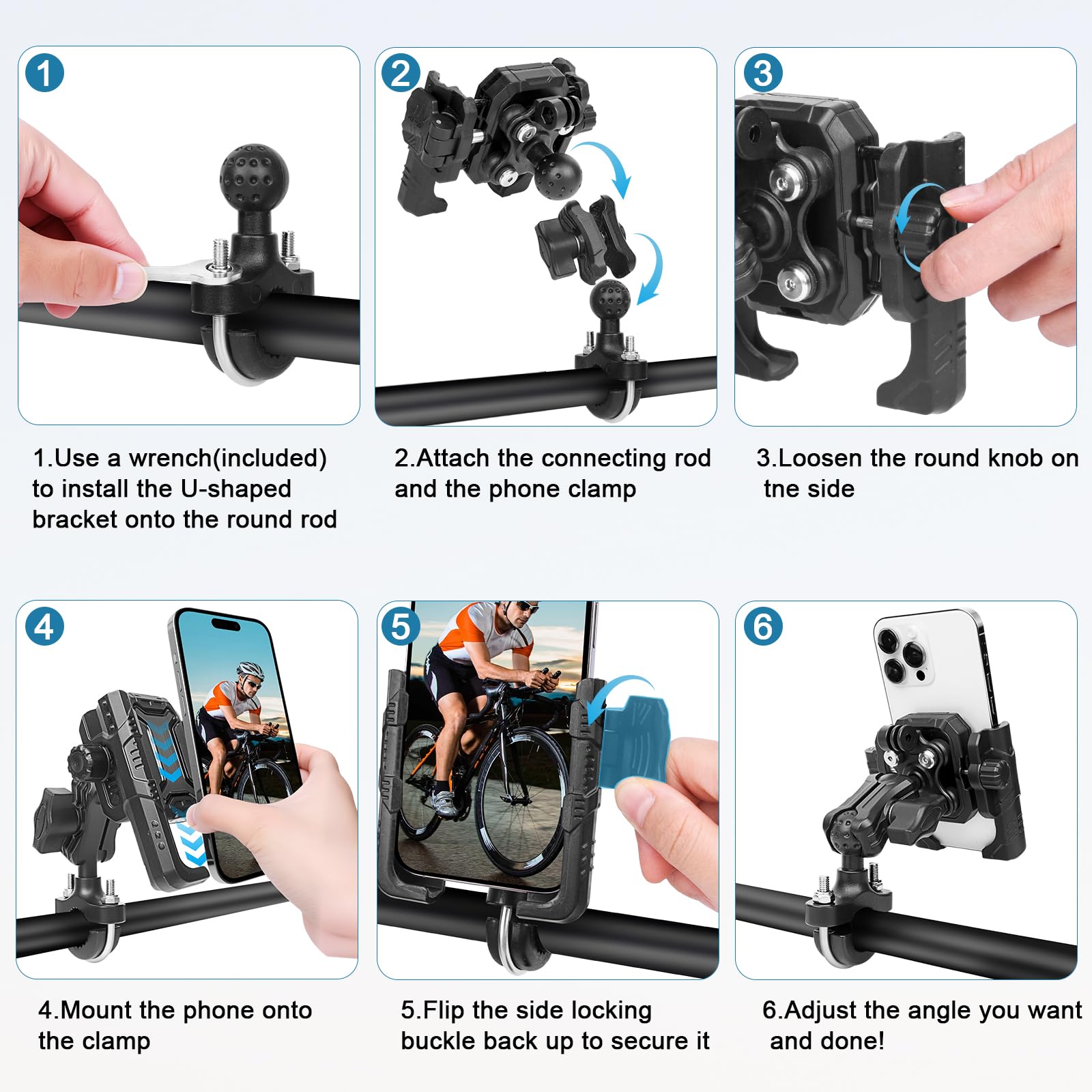 1

2

3

1.Use a wrench(included) to install the U-shaped bracket onto the round rod

2.Attach the connecting rod and the phone clamp

3.Loosen the round knob on tne side

4

5

6

4.Mount the phone onto the clamp

5.Flip the side locking buckle back up to secure it

6.Adjust the angle you want and done!