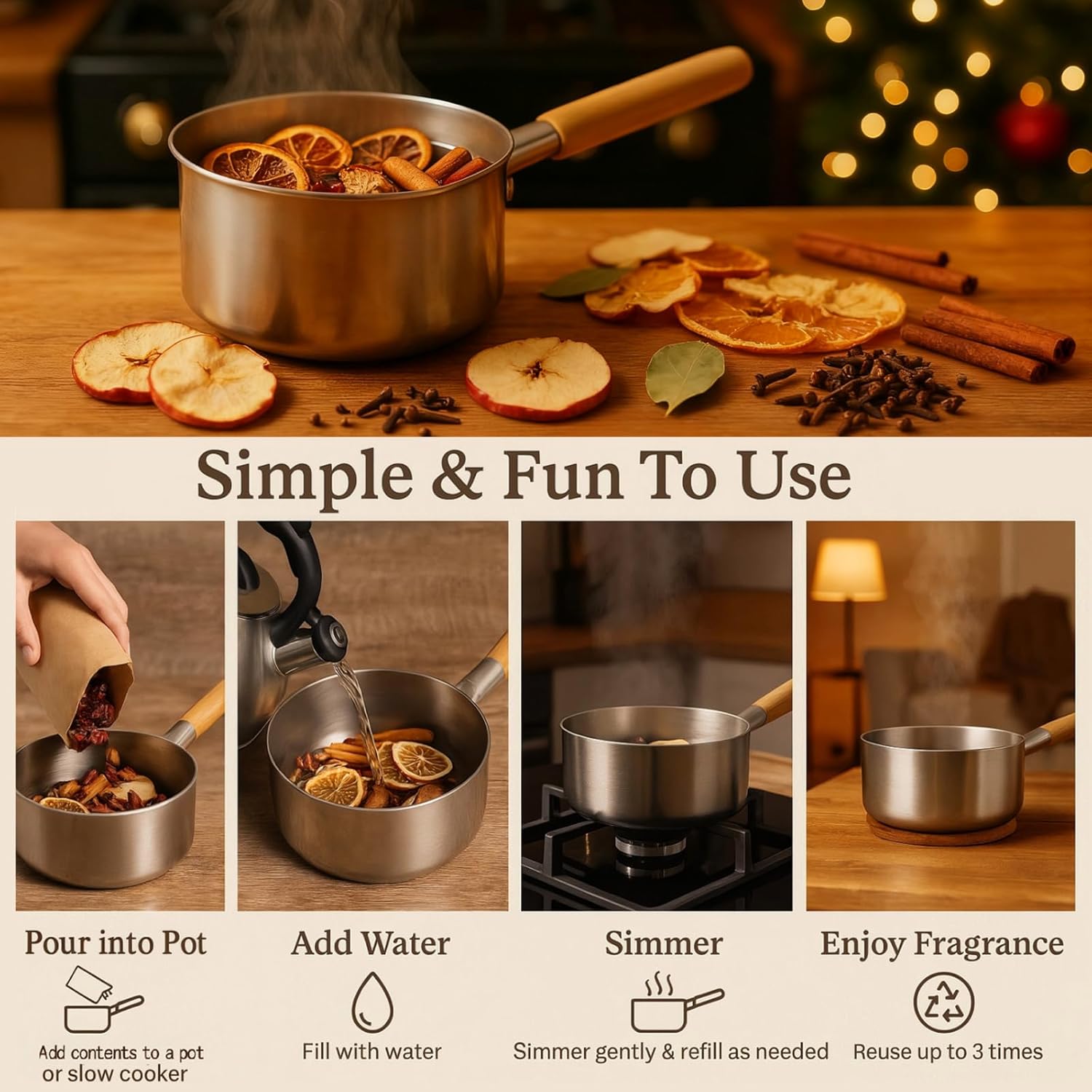 Simple & Fun To Use

Pour into Pot

Add contents to a pot or slow cooker

Add Water

Fill with water

Simmer

Simmer gently & refill as needed

Enjoy Fragrance

Reuse up to 3 times