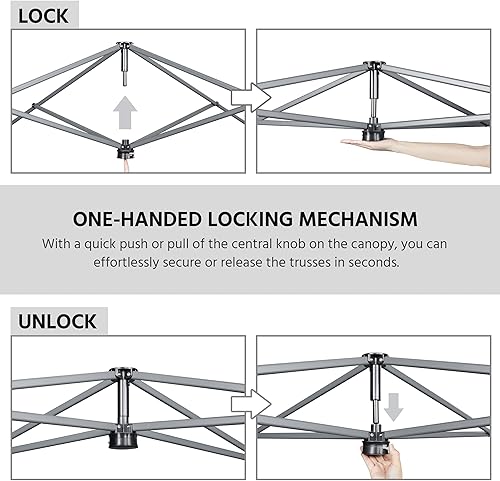 LOCK

ONE-HANDED LOCKING MECHANISM

With a quick push or pull of the central knob on the canopy, you can effortlessly secure or release the trusses in seconds.

UNLOCK