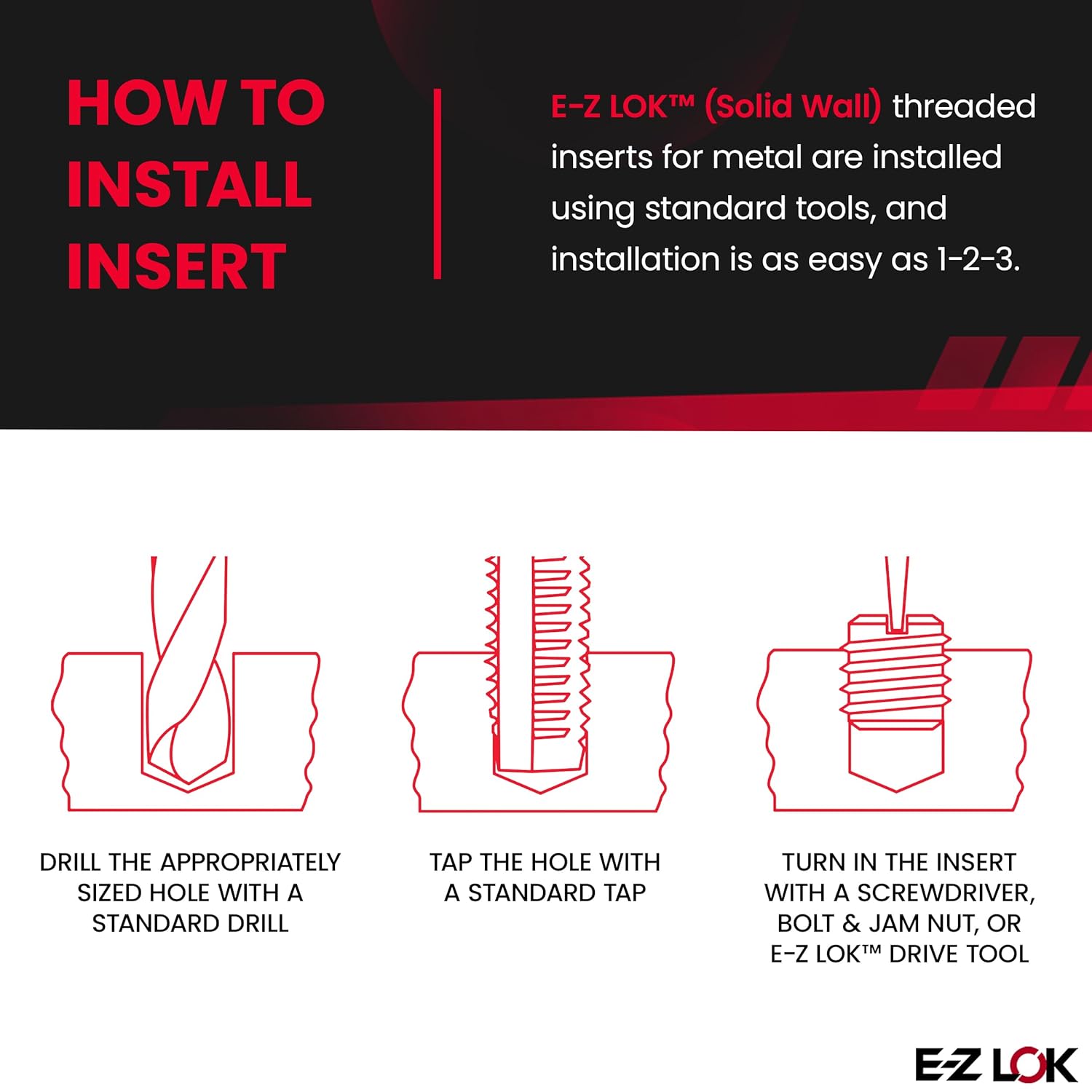 HOW TO INSTALL INSERT

E-Z LOK™ (Solid Wall) threaded inserts for metal are installed using standard tools, and installation is as easy as 1-2-3.

DRILL THE APPROPRIATELY SIZED HOLE WITH A STANDARD DRILL

TAP THE HOLE WITH A STANDARD TAP

TURN IN THE INSERT WITH A SCREWDRIVER, BOLT & JAM NUT, OR E-Z LOK™ DRIVE TOOL

E-Z LOK