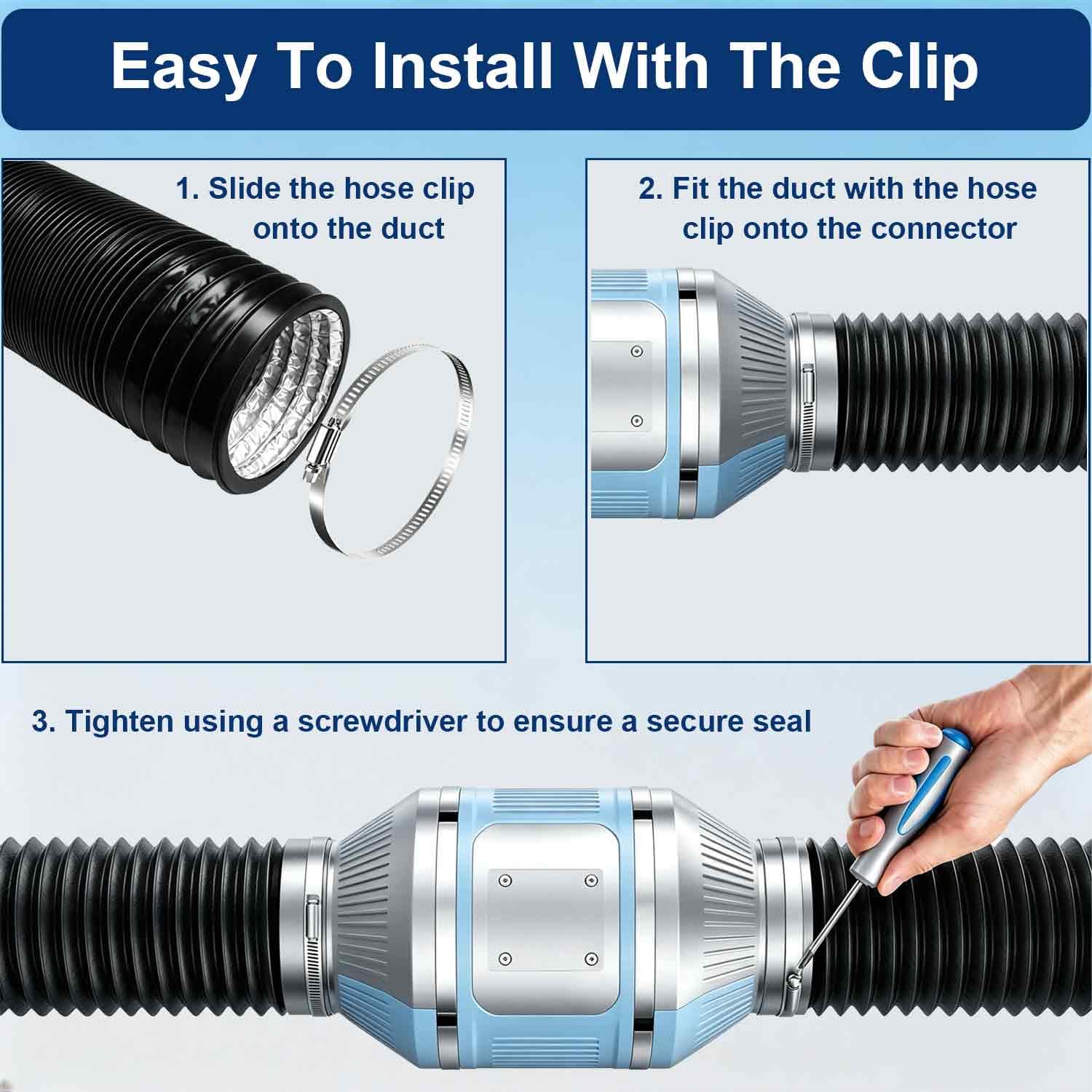 Easy To Install With The Clip

1. Slide the hose clip onto the duct

2. Fit the duct with the hose clip onto the connector

3. Tighten using a screwdriver to ensure a secure seal