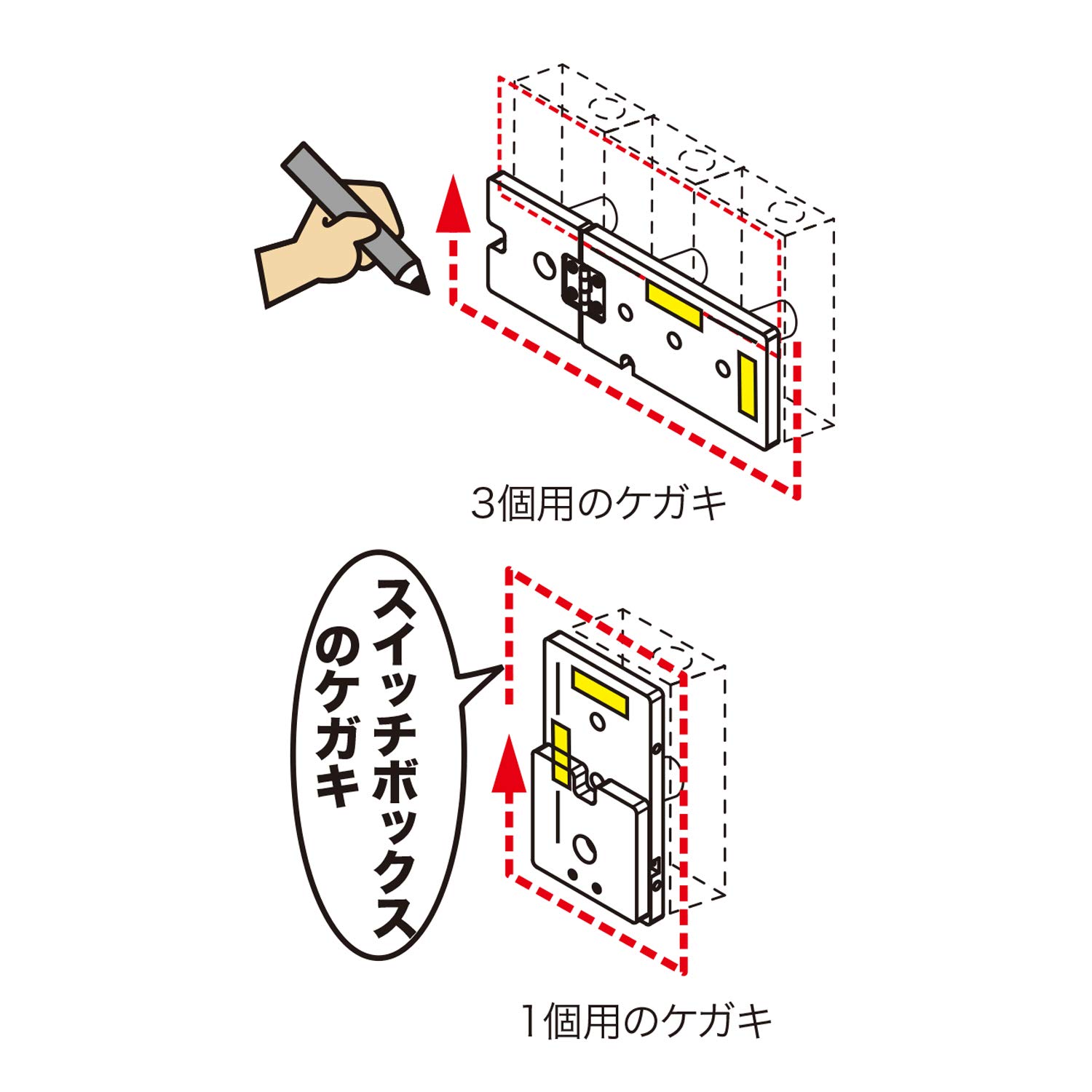 3個用のケガキ

スイッチボックスのケガキ

1個用のケガキ