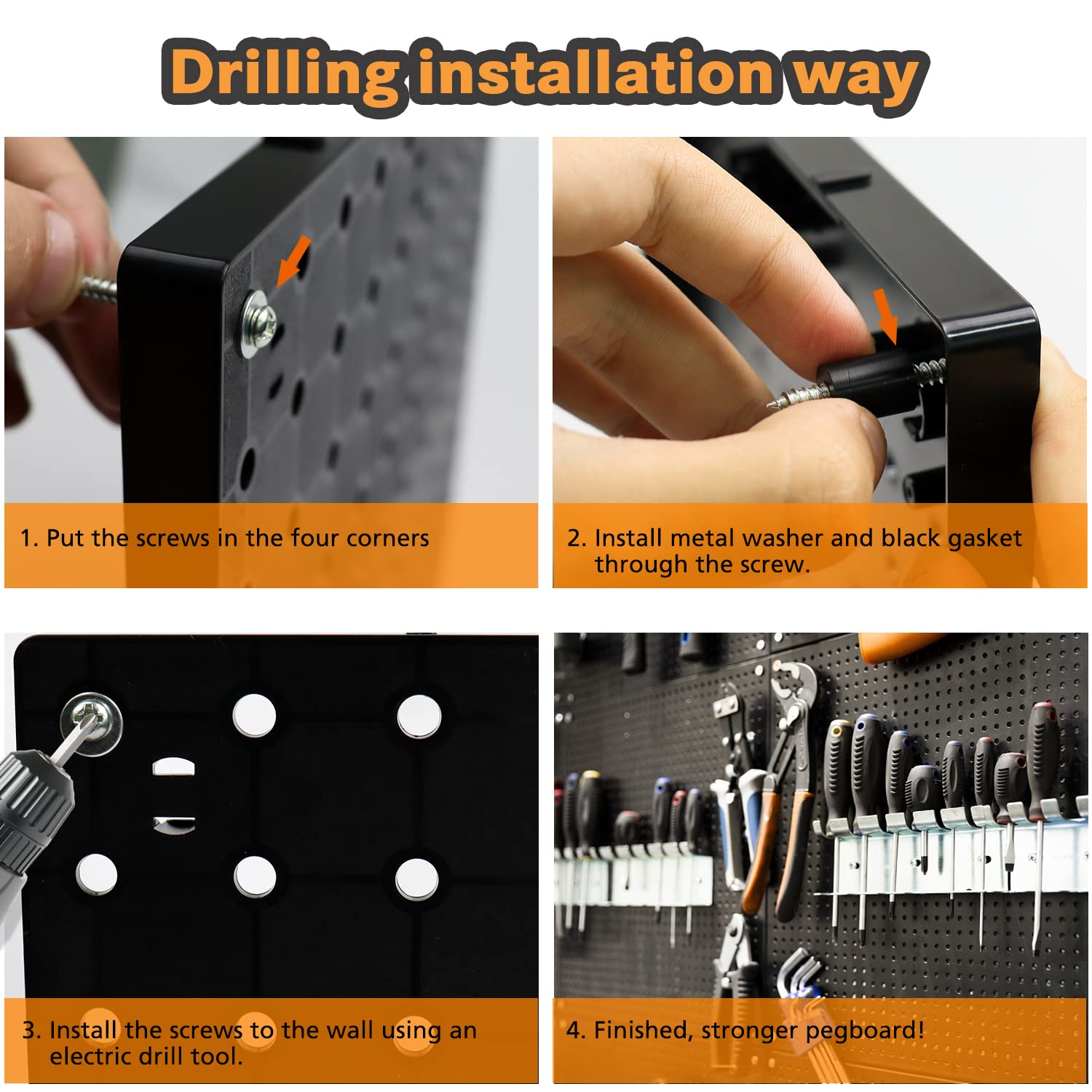 Drilling installation way

1. Put the screws in the four corners

2. Install metal washer and black gasket through the screw.

3. Install the screws to the wall using an electric drill tool.

4. Finished, stronger pegboard!