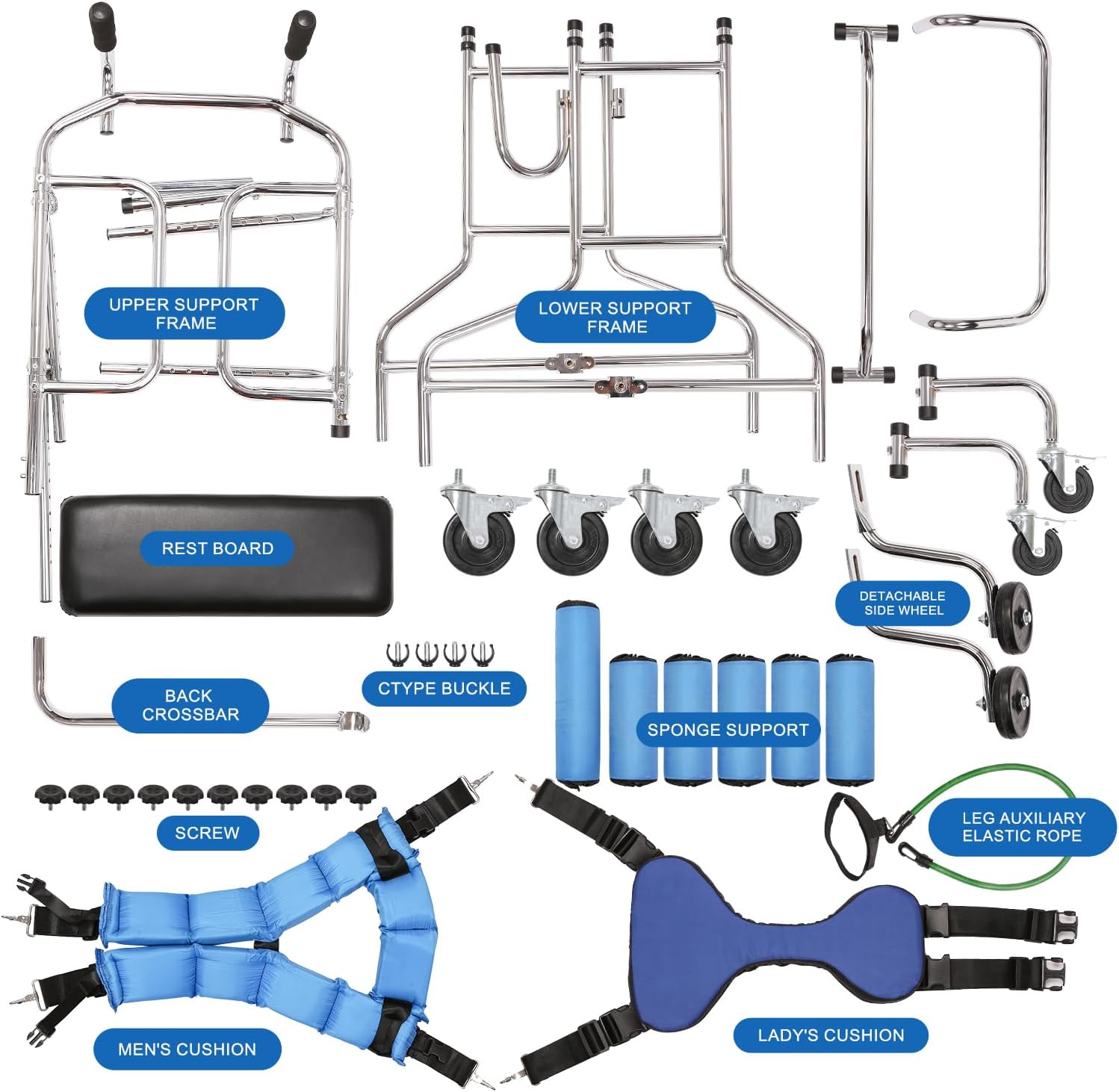 UPPER SUPPORT FRAME

LOWER SUPPORT FRAME

REST BOARD

DETACHABLE SIDE WHEEL

BACK CROSSBAR

CTYPE BUCKLE

SPONGE SUPPORT

SCREW

LEG AUXILIARY ELASTIC ROPE

MEN'S CUSHION

LADY'S CUSHION