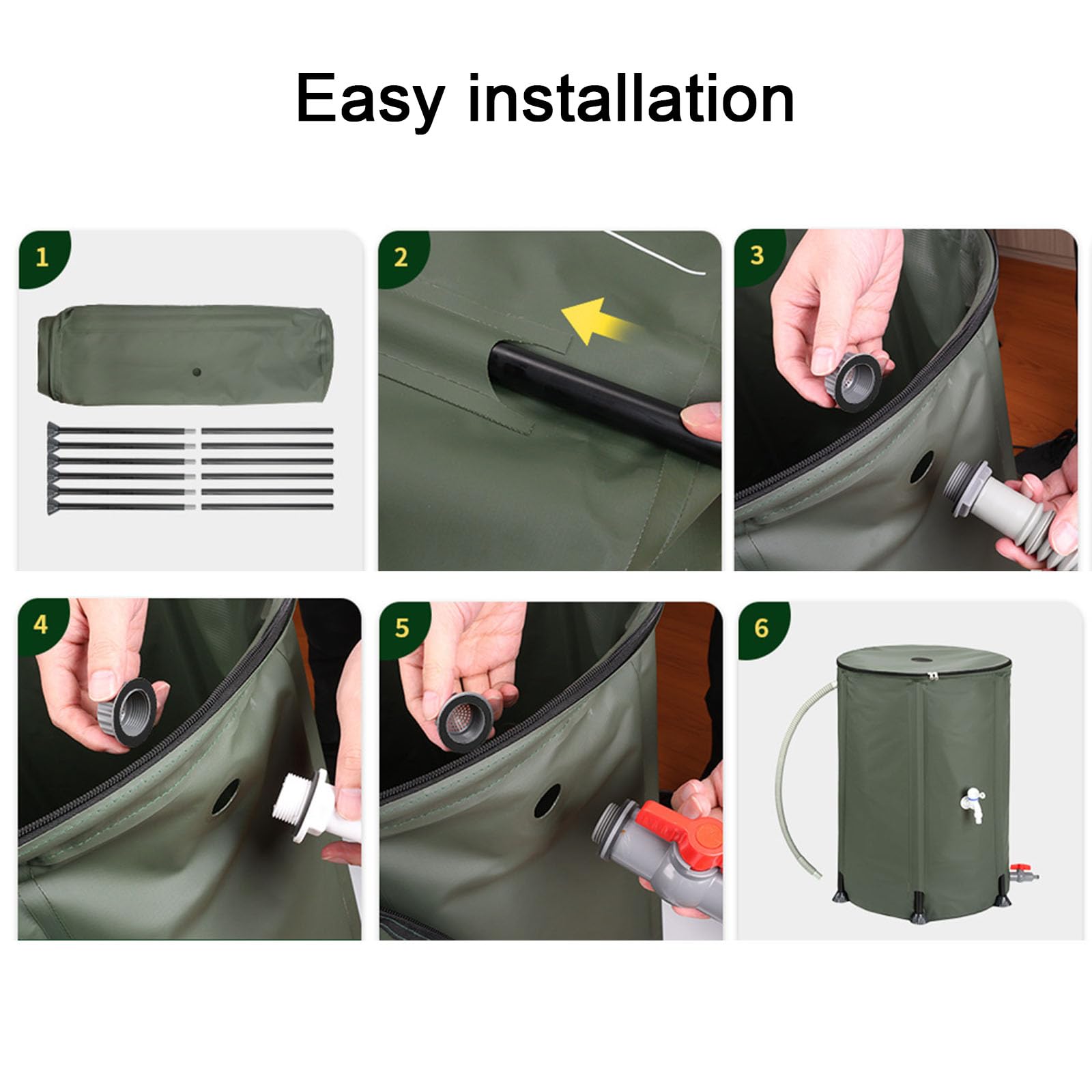 Easy installation

1

2

3

4

5

6