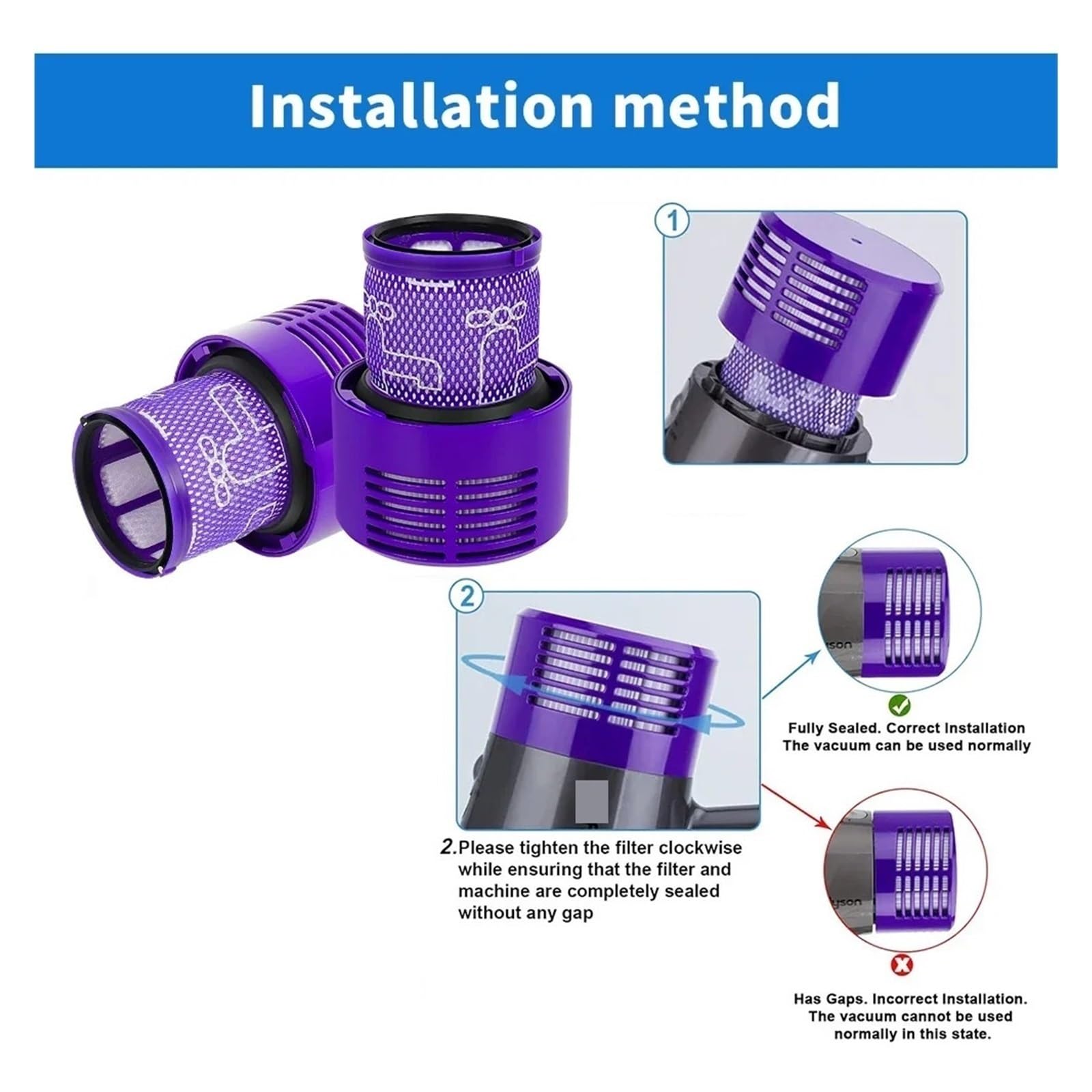 Installation method

1

2

2.Please tighten the filter clockwise while ensuring that the filter and machine are completely sealed without any gap

Fully Sealed. Correct Installation
The vacuum can be used normally

Has Gaps. Incorrect Installation.
The vacuum cannot be used normally in this state.