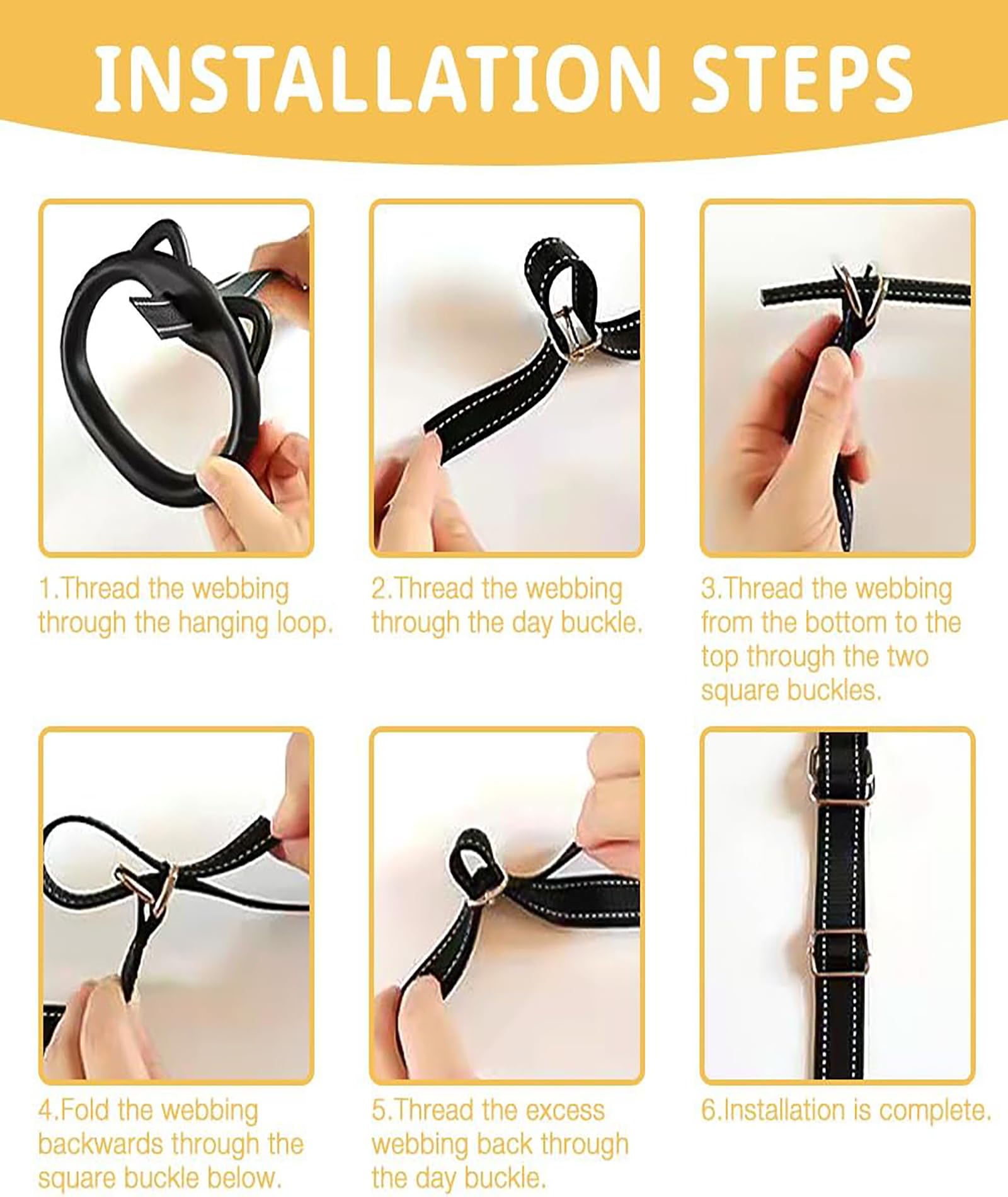 INSTALLATION STEPS

1.Thread the webbing through the hanging loop.

2.Thread the webbing through the day buckle.

3.Thread the webbing from the bottom to the top through the two square buckles.

4.Fold the webbing backwards through the square buckle below.

5.Thread the excess webbing back through the day buckle.

6.Installation is complete.