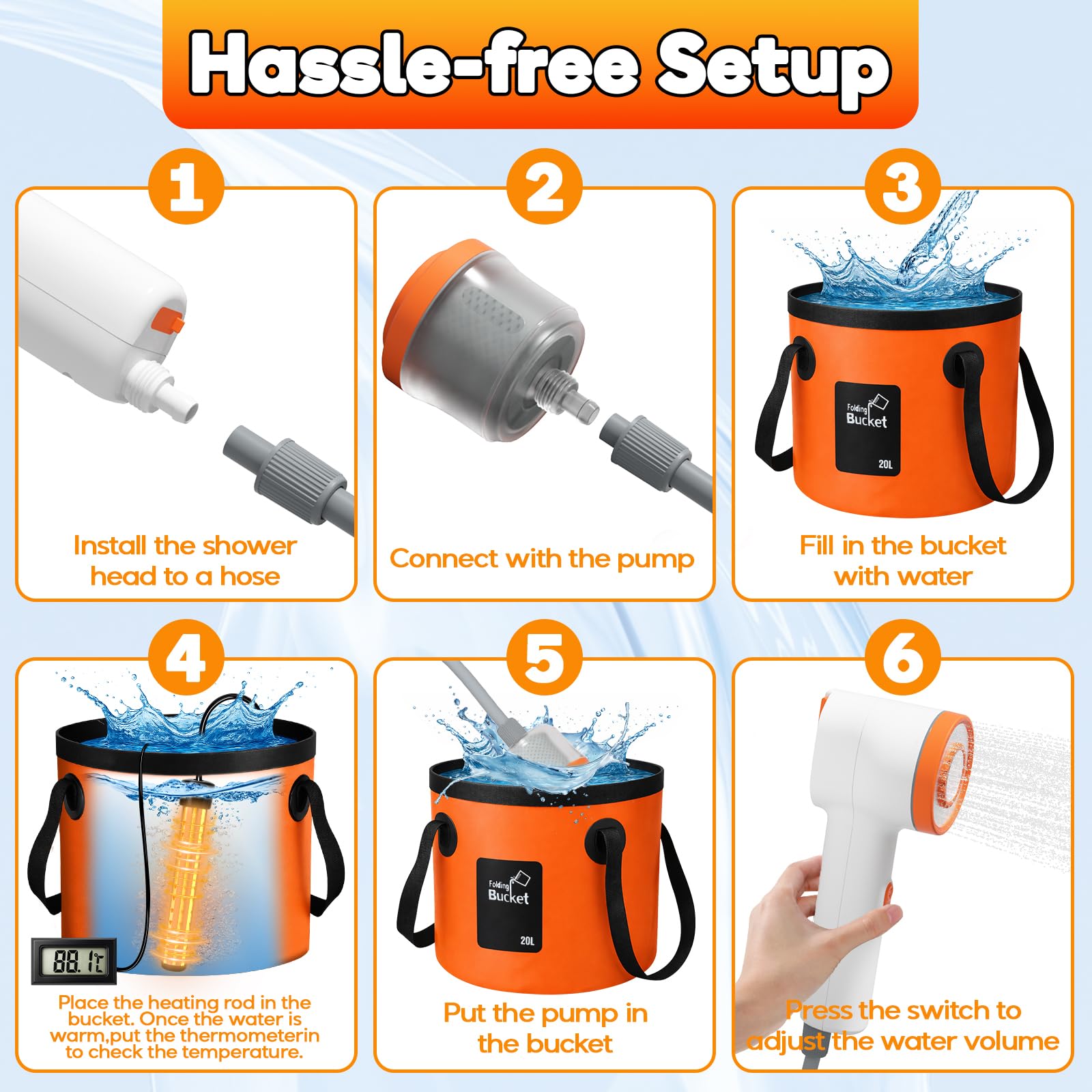 Hassle-free Setup

1

Install the shower head to a hose

2

Connect with the pump

3

Folding Bucket

20L

Fill in the bucket with water

4

88.1℃

Place the heating rod in the bucket. Once the water is warm,put the thermometerin to check the temperature.

5

Folding Bucket

20L

Put the pump in the bucket

6

Press the switch to adjust the water volume