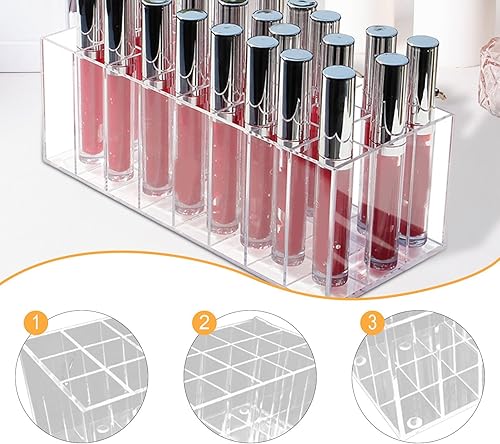 1

2

3