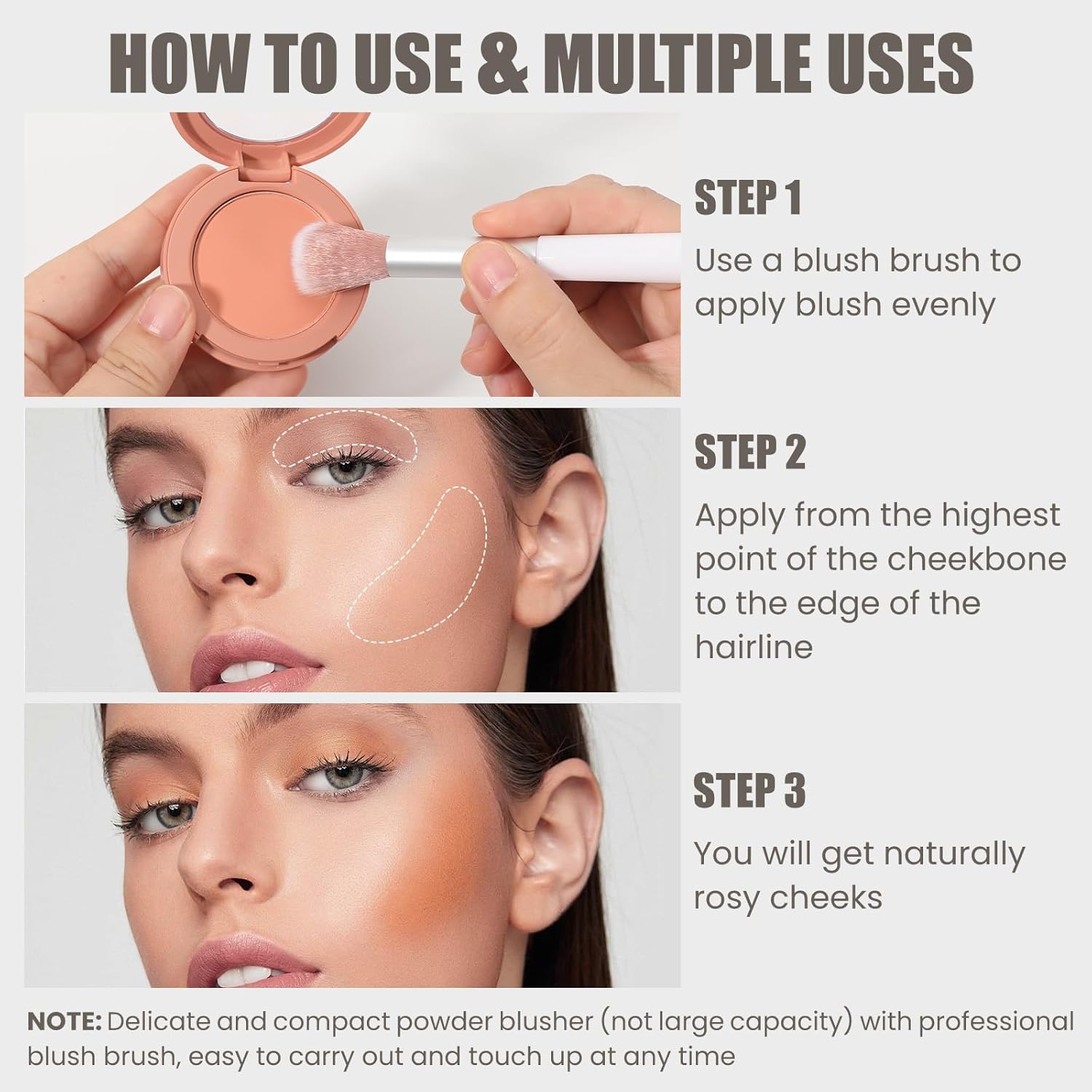 HOW TO USE & MULTIPLE USES

STEP 1

Use a blush brush to apply blush evenly

STEP 2

Apply from the highest point of the cheekbone to the edge of the hairline

STEP 3

You will get naturally rosy cheeks

NOTE: Delicate and compact powder blusher (not large capacity) with professional blush brush, easy to carry out and touch up at any time