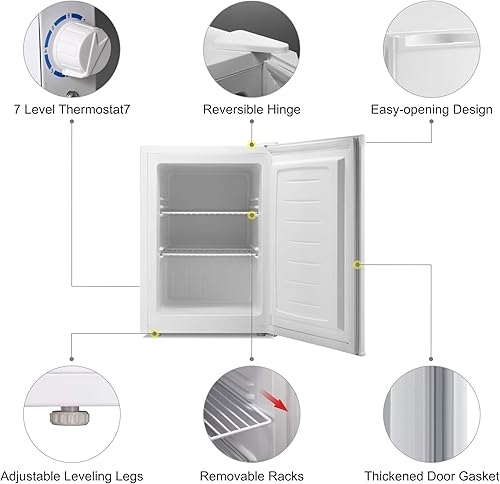 7 Level Thermostat7

Reversible Hinge

Easy-opening Design

Adjustable Leveling Legs

Removable Racks

Thickened Door Gasket