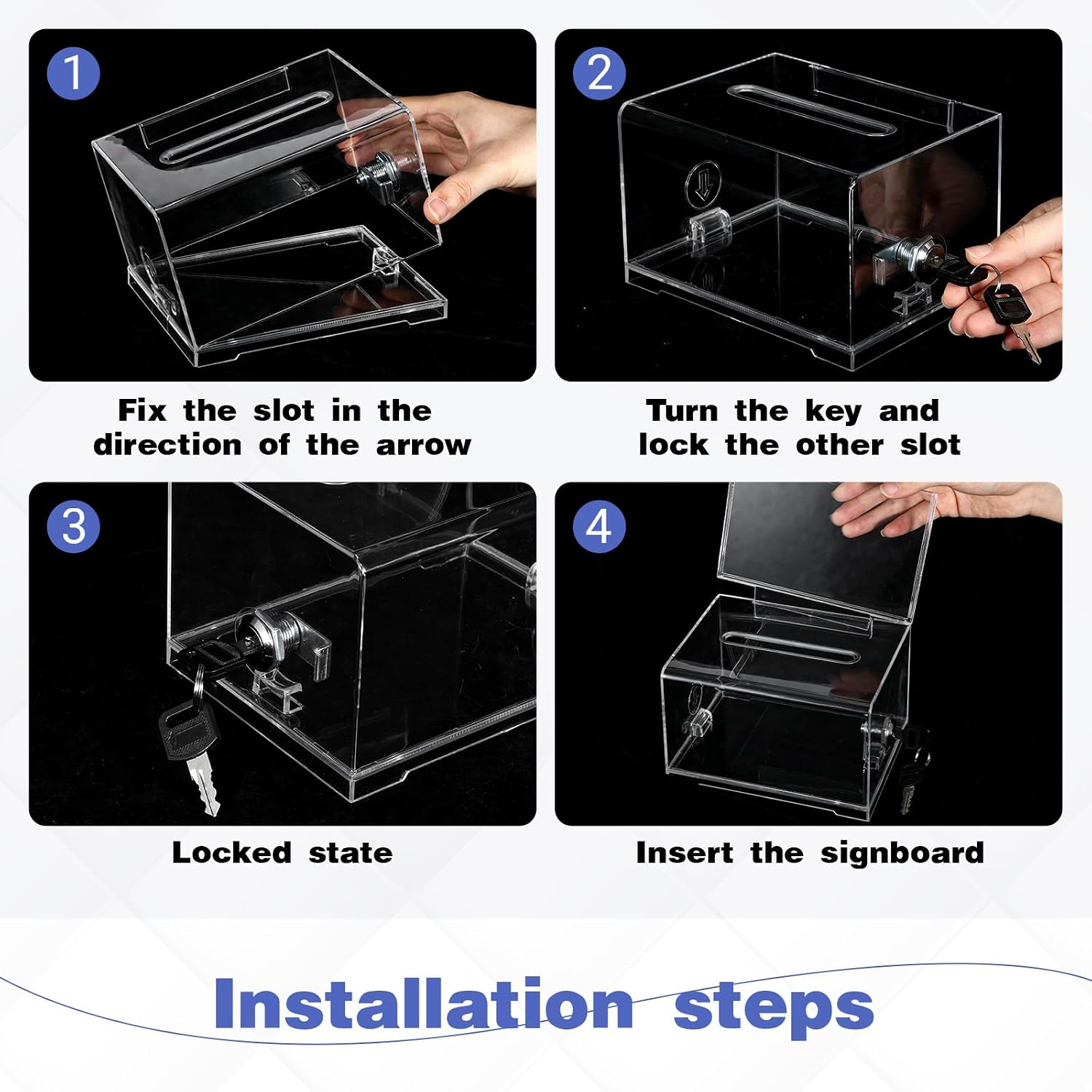 1

Fix the slot in the direction of the arrow

2

Turn the key and lock the other slot

3

Locked state

4

Insert the signboard

Installation steps