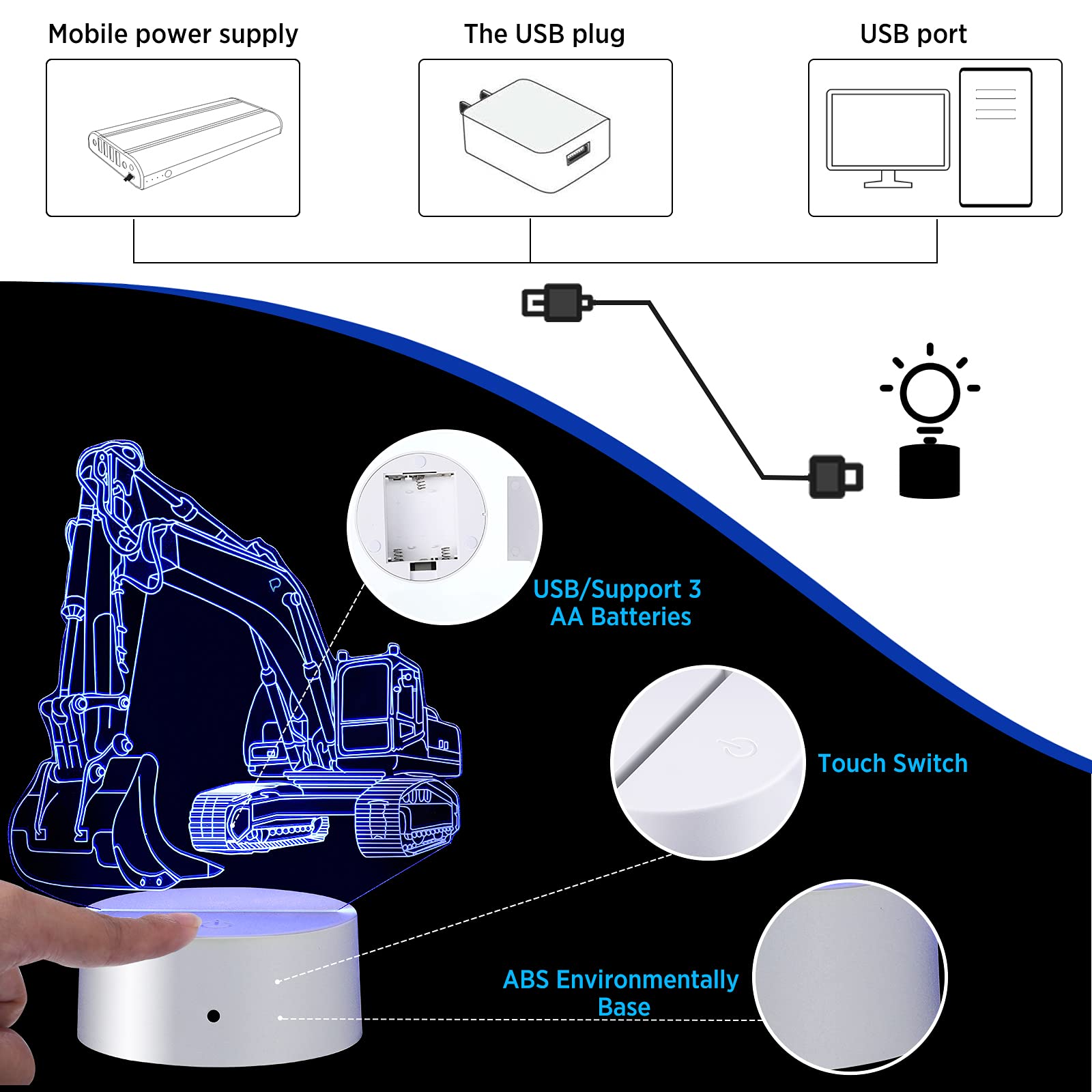 Mobile power supply

The USB plug

USB port

USB/Support 3 AA Batteries

Touch Switch

ABS Environmentally Base