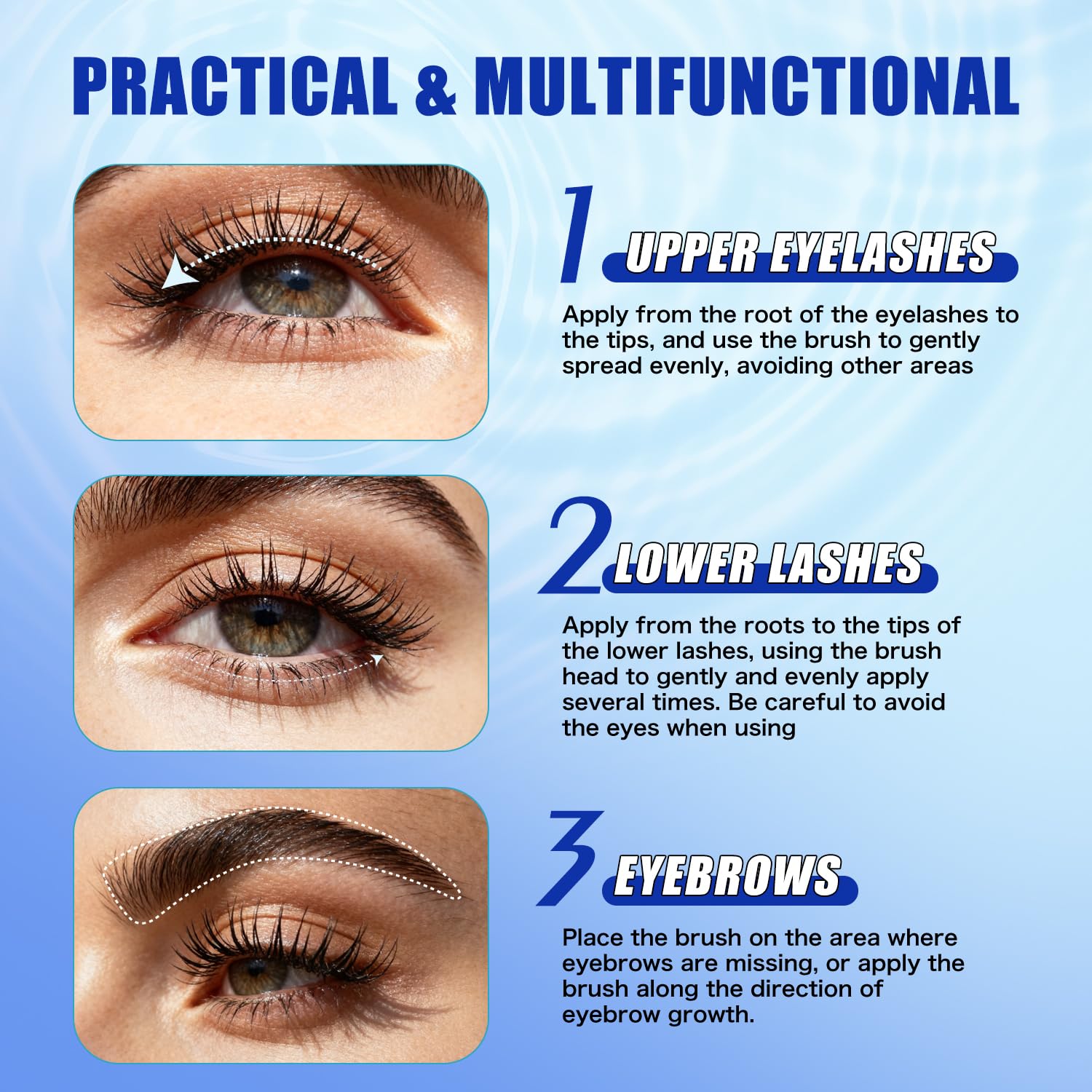 PRACTICAL & MULTIFUNCTIONAL

1 UPPER EYELASHES

Apply from the root of the eyelashes to the tips, and use the brush to gently spread evenly, avoiding other areas

2 LOWER LASHES

Apply from the roots to the tips of the lower lashes, using the brush head to gently and evenly apply several times. Be careful to avoid the eyes when using

3 EYEBROWS

Place the brush on the area where eyebrows are missing, or apply the brush along the direction of eyebrow growth.