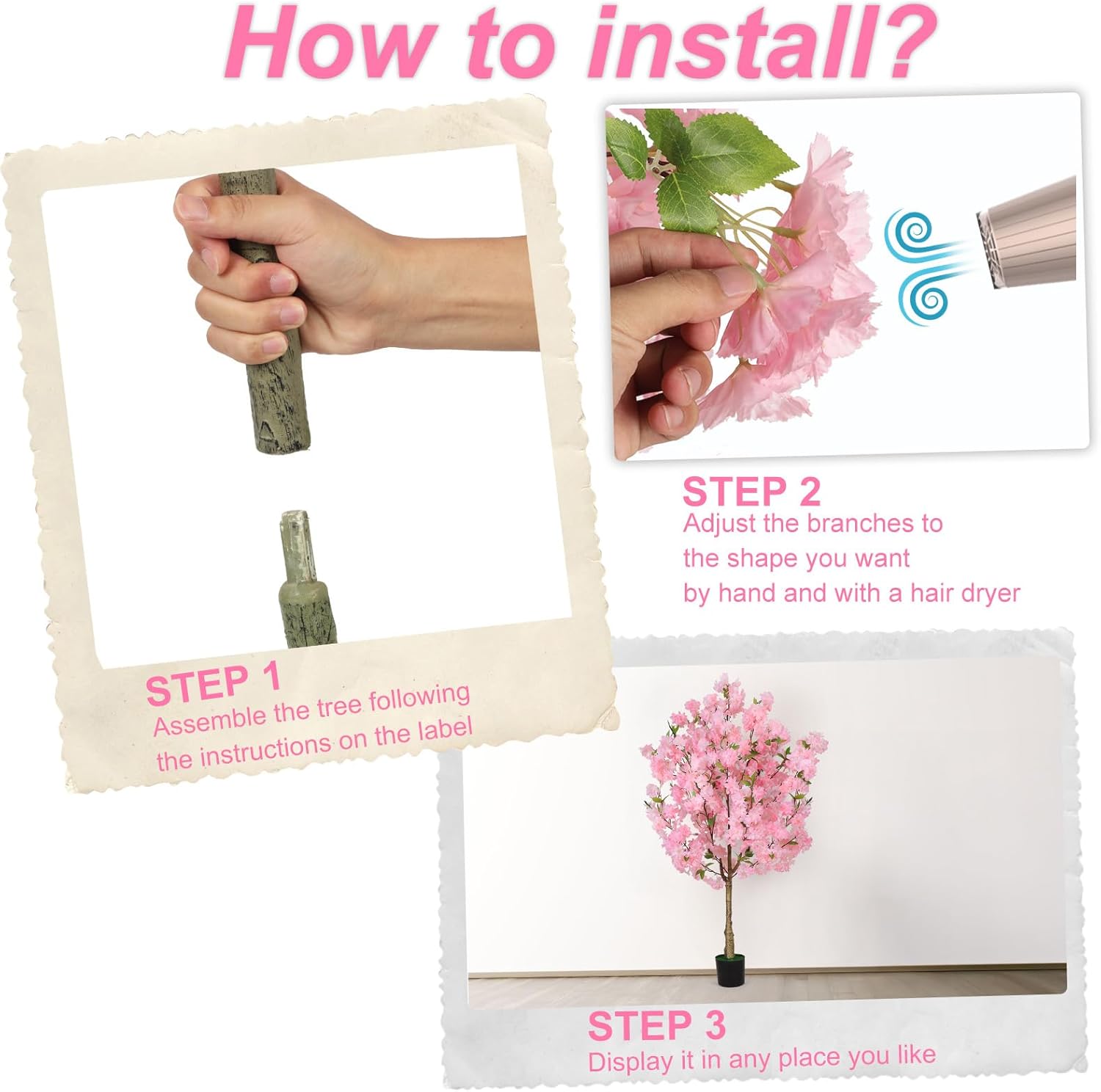 How to install?

STEP 1
Assemble the tree following the instructions on the label

STEP 2
Adjust the branches to the shape you want by hand and with a hair dryer

STEP 3
Display it in any place you like