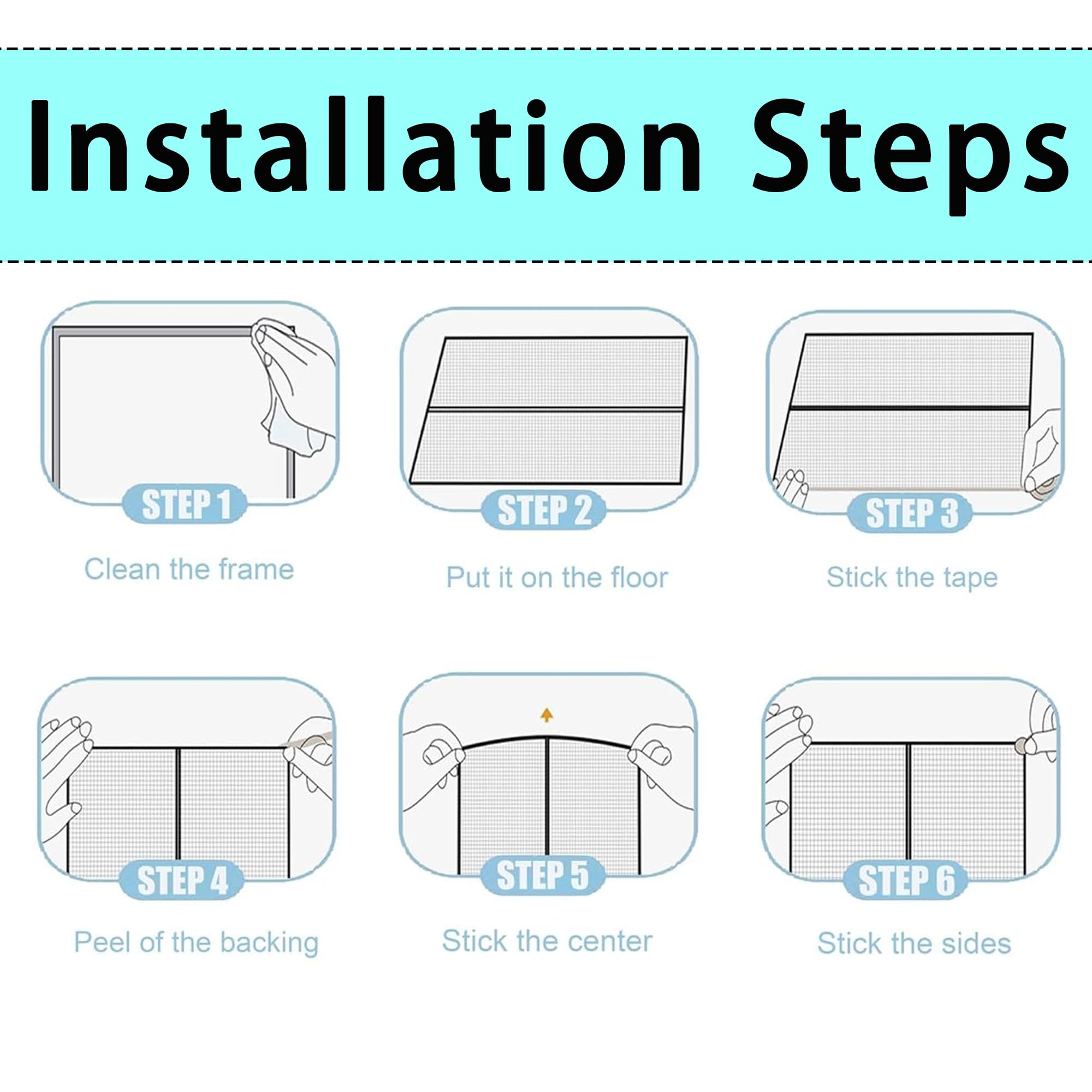 Installation Steps

STEP 1

Clean the frame

STEP 2

Put it on the floor

STEP 3

Stick the tape

STEP 4

Peel of the backing

STEP 5

Stick the center

STEP 6

Stick the sides