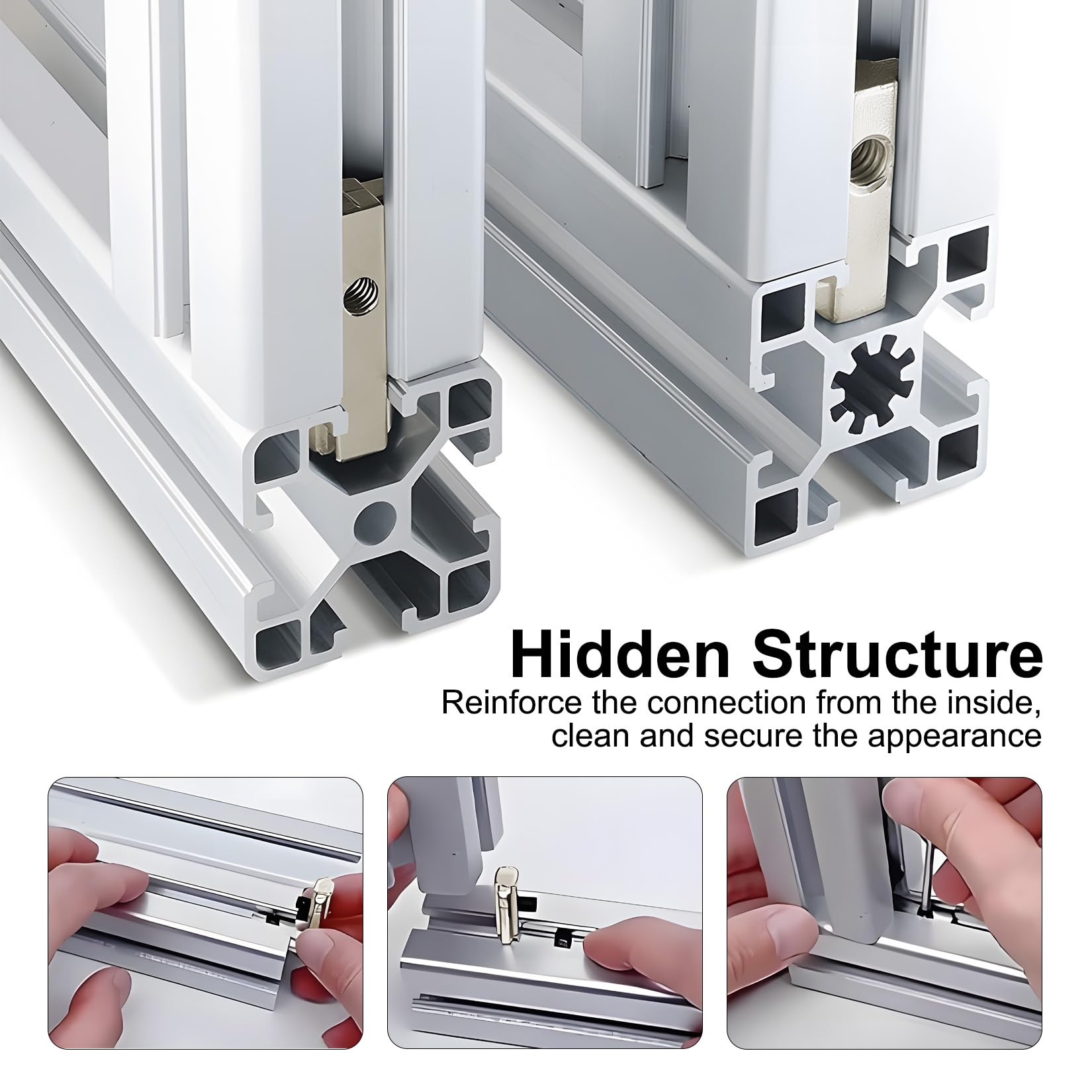 Hidden Structure

Reinforce the connection from the inside, clean and secure the appearance