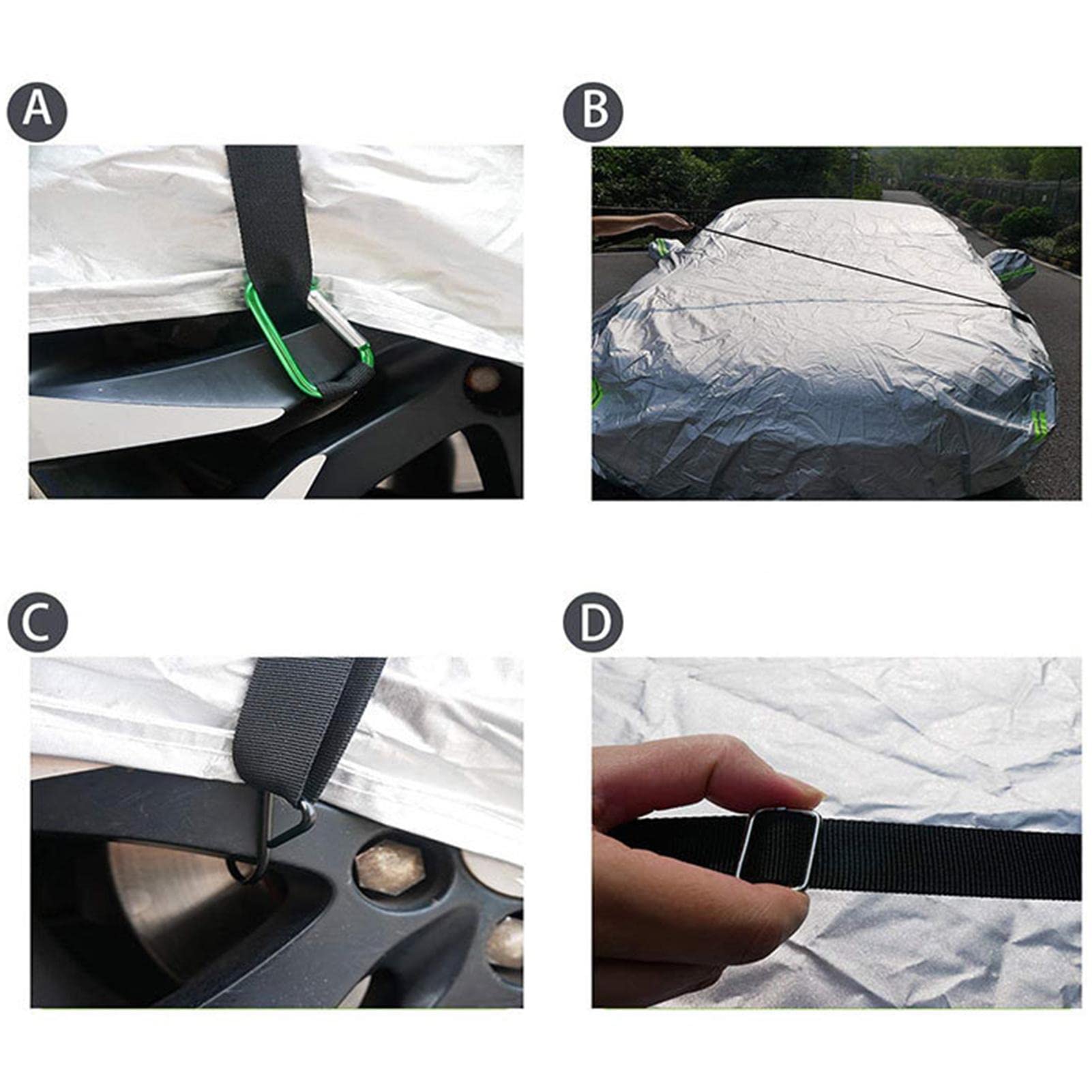 A

B

C

D