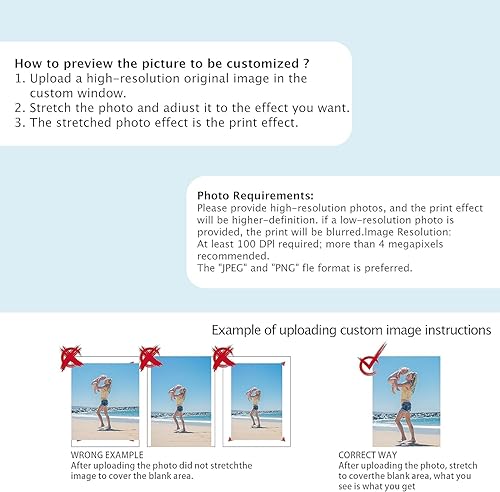 How to preview the picture to be customized ?
1. Upload a high-resolution original image in the custom window.
2. Stretch the photo and adiust it to the effect you want.
3. The stretched photo effect is the print effect.

Photo Requirements:
Please provide high-resolution photos, and the print effect will be higher-definition. if a low-resolution photo is provided, the print will be blurred.Image Resolution:
At least 100 DPI required; more than 4 megapixels recommended.
The "JPEG" and "PNG" fle format is preferred.

Example of uploading custom image instructions

WRONG EXAMPLE
After uploading the photo did not stretchthe image to cover the blank area.

CORRECT WAY
After uploading the photo, stretch to coverthe blank area, what you see is what you get