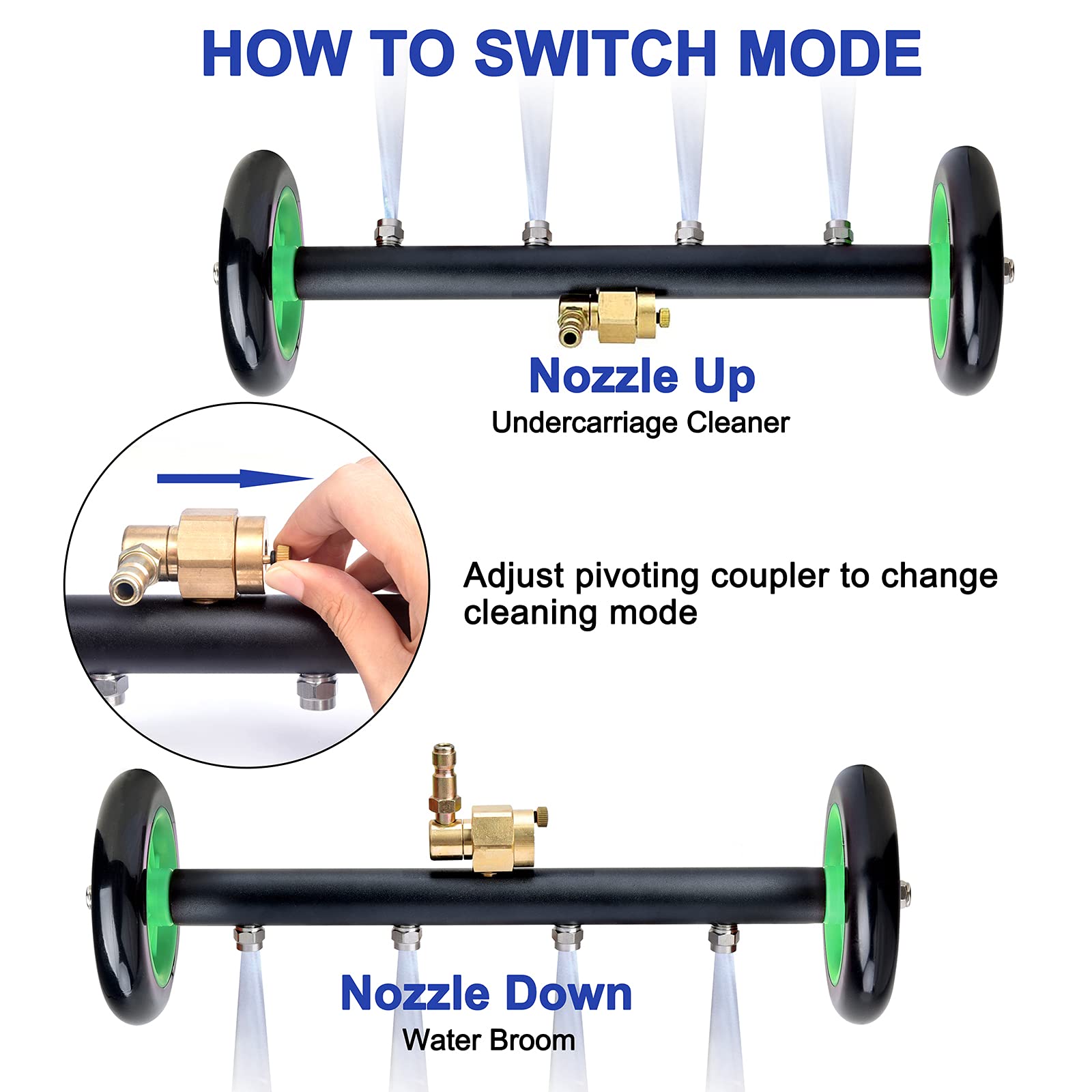 HOW TO SWITCH MODE

Nozzle Up
Undercarriage Cleaner

Adjust pivoting coupler to change cleaning mode

Nozzle Down
Water Broom