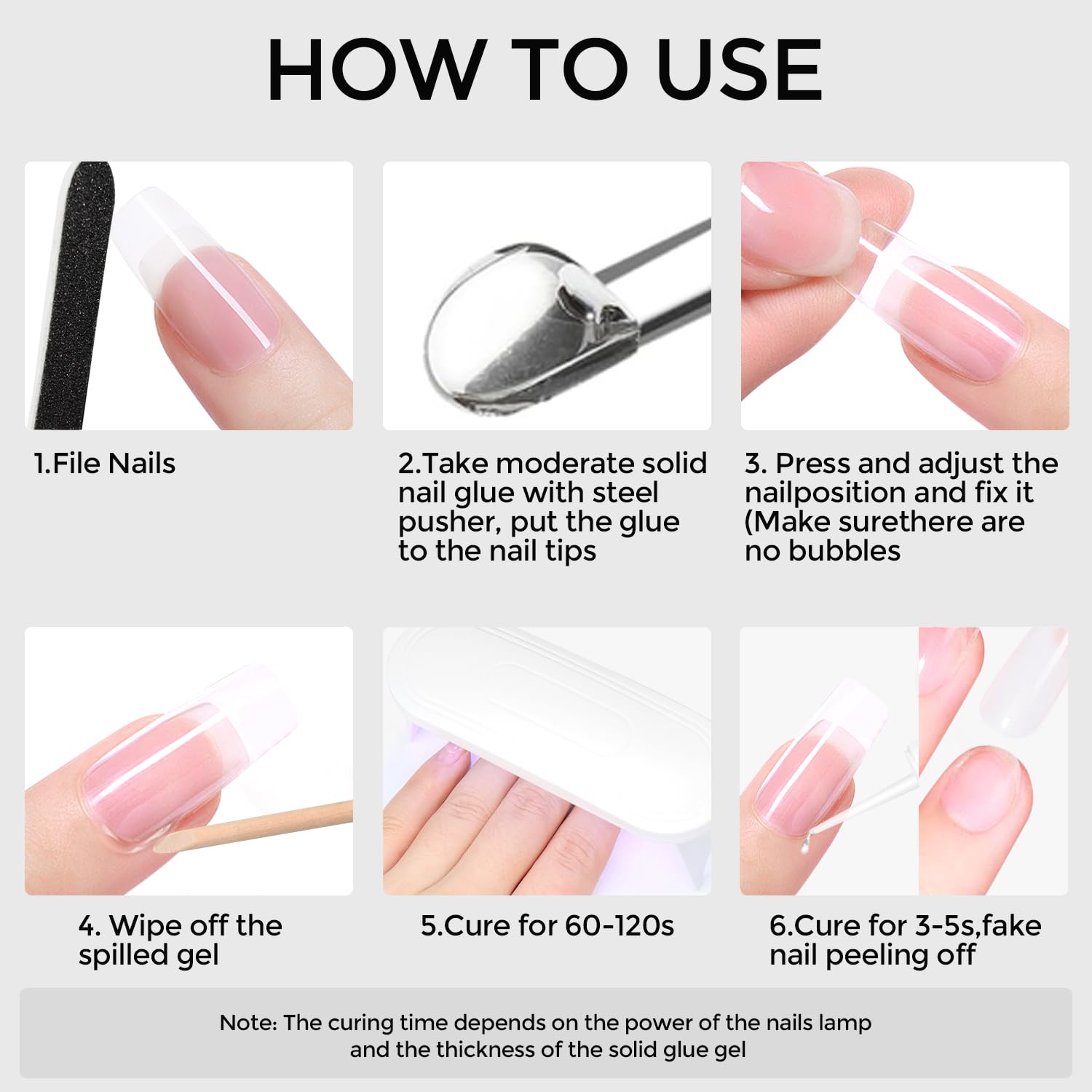 HOW TO USE

1.File Nails

2.Take moderate solid nail glue with steel pusher, put the glue to the nail tips

3. Press and adjust the nailposition and fix it (Make surethere are no bubbles

4. Wipe off the spilled gel

5.Cure for 60-120s

6.Cure for 3-5s,fake nail peeling off

Note: The curing time depends on the power of the nails lamp and the thickness of the solid glue gel