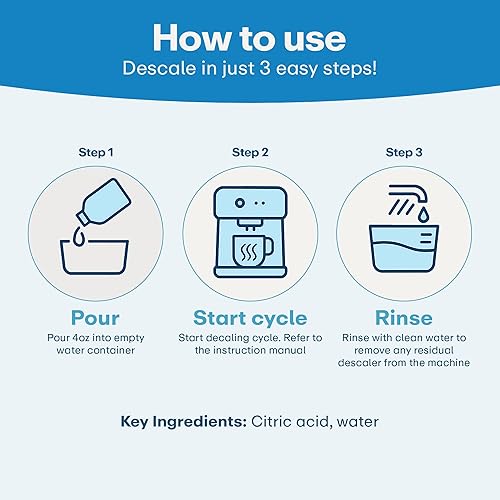 How to use
Descale in just 3 easy steps!

Step 1

Pour
Pour 4oz into empty water container

Step 2

Start cycle
Start decaling cycle. Refer to the instruction manual

Step 3

Rinse
Rinse with clean water to remove any residual descaler from the machine

Key Ingredients: Citric acid, water