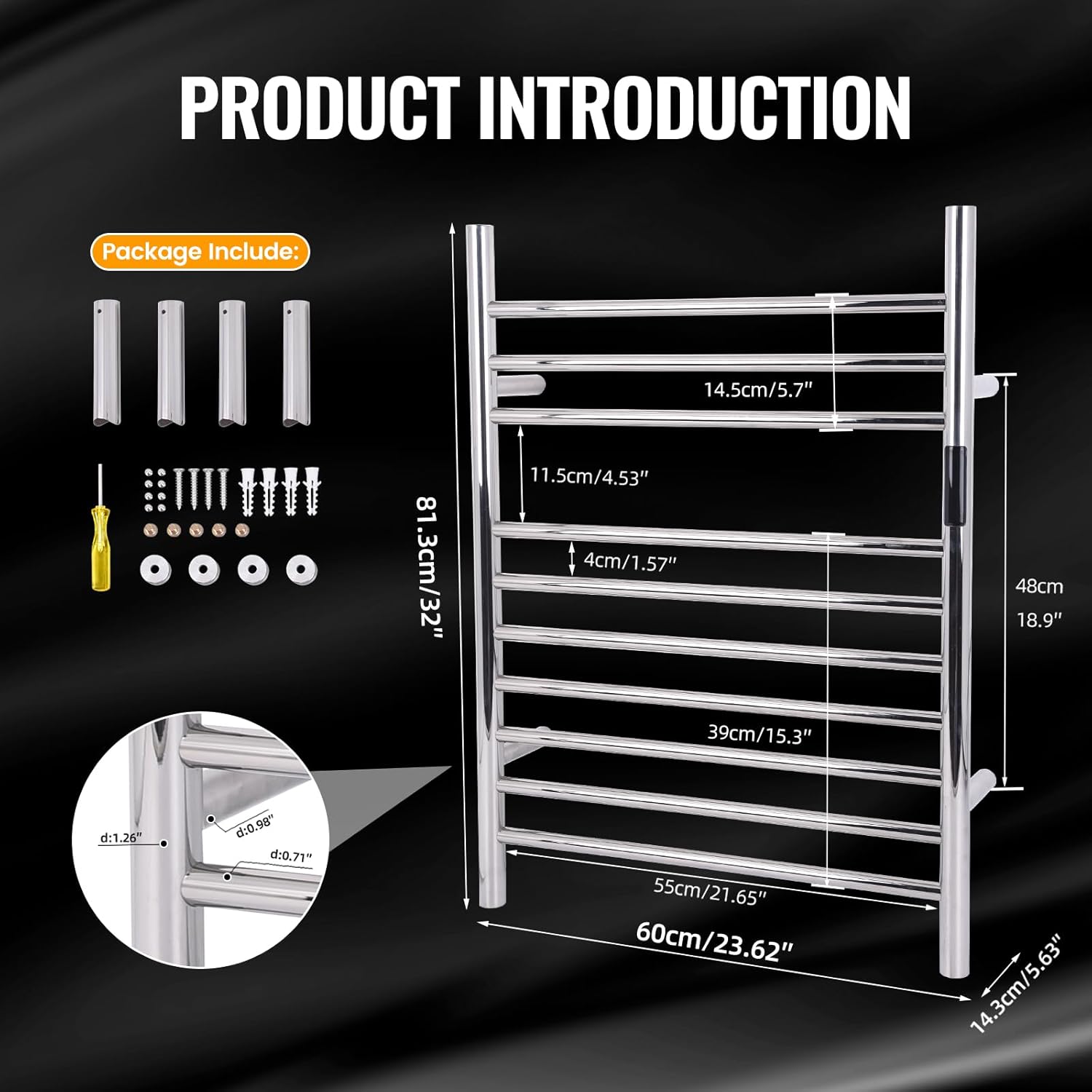 PRODUCT INTRODUCTION

Package Include:

81.3cm/32"

14.5cm/5.7"

11.5cm/4.53"

4cm/1.57"

48cm
18.9"

39cm/15.3"

d:1.26"

d:0.98"

d:0.71"

55cm/21.65"

60cm/23.62"

14.3cm/5.63"