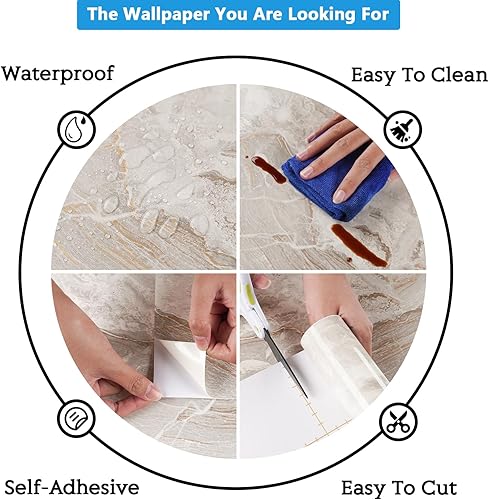 The Wallpaper You Are Looking For

Waterproof

Easy To Clean

Self-Adhesive

Easy To Cut