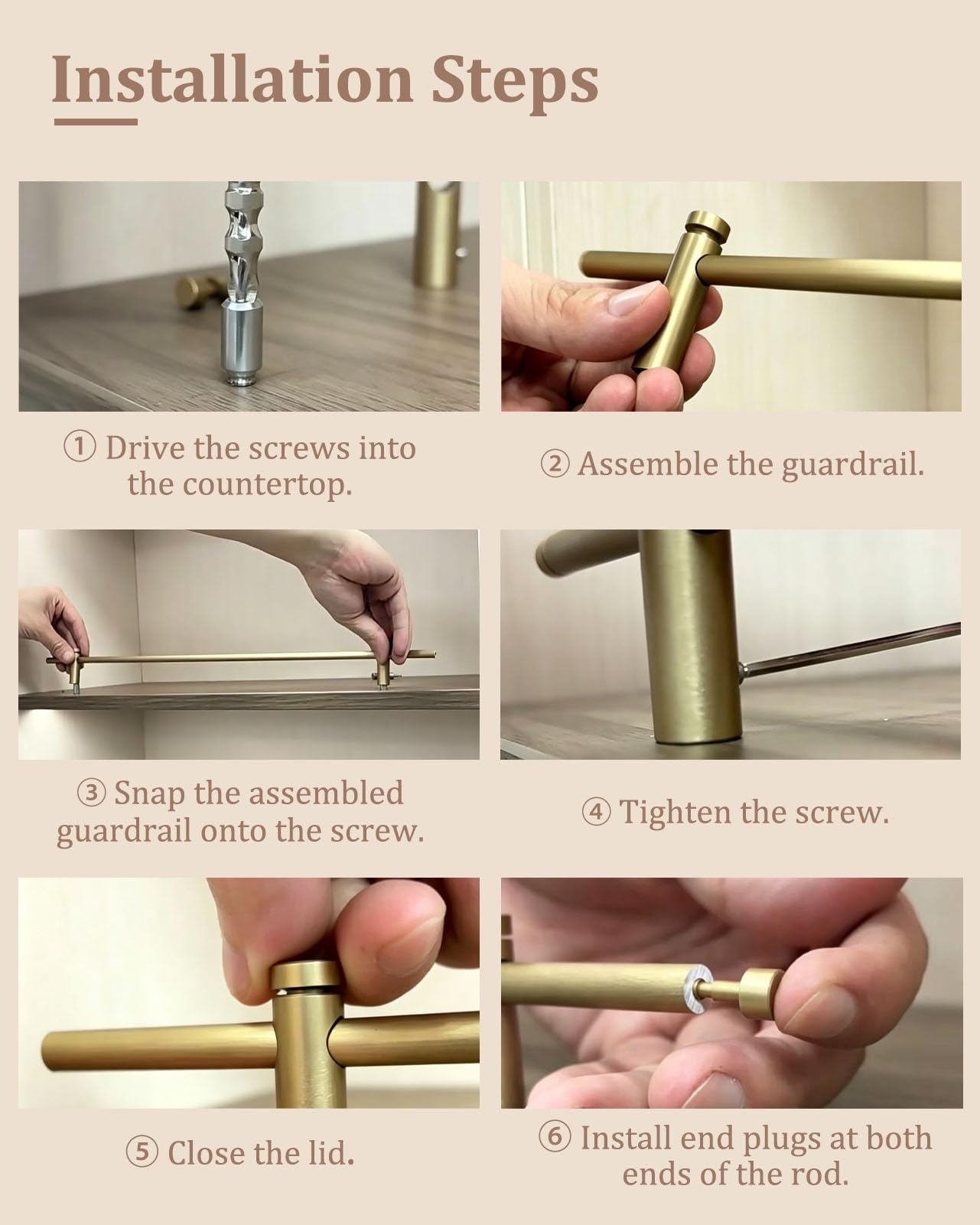 Installation Steps

① Drive the screws into the countertop.

② Assemble the guardrail.

③ Snap the assembled guardrail onto the screw.

④ Tighten the screw.

⑤ Close the lid.

⑥ Install end plugs at both ends of the rod.