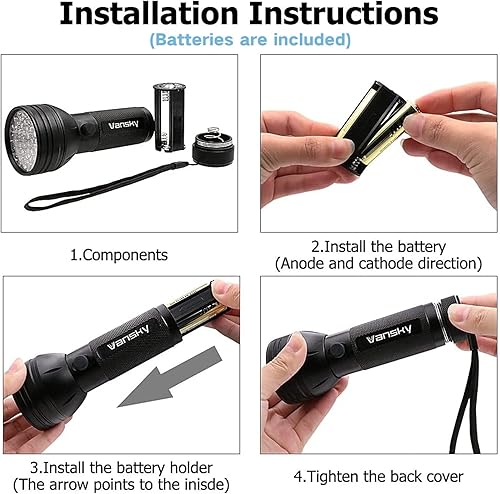 Installation Instructions
(Batteries are included)

Vansky

1.Components

2.Install the battery
(Anode and cathode direction)

Vansky

3.Install the battery holder
(The arrow points to the inisde)

Vansky

4.Tighten the back cover