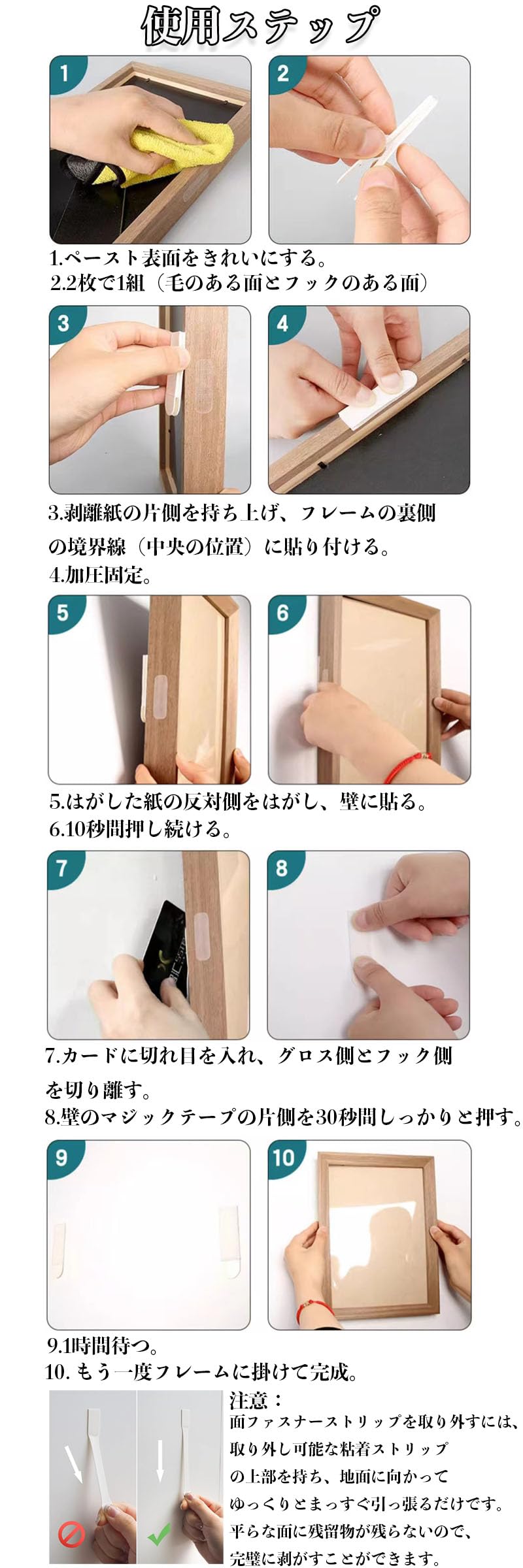 使用ステップ

1

2

1.ペースト表面をきれいにする。
2.2枚で1組（毛のある面とフックのある面）

3

4

3.剥離紙の片側を持ち上げ、フレームの裏側の境界線（中央の位置）に貼り付ける。
4.加圧固定。

5

6

5.はがした紙の反対側をはがし、壁に貼る。
6.10秒間押し続ける。

7

8

7.カードに切れ目を入れ、グロス側とフック側を切り離す。
8.壁のマジックテープの片側を30秒間しっかりと押す。

9

10

9.1時間待つ。
10. もう一度フレームに掛けて完成。

注意：
面ファスナーストリップを取り外すには、取り外し可能な粘着ストリップの上部を持ち、地面に向かってゆっくりとまっすぐ引っ張るだけです。平らな面に残留物が残らないので、完璧に剥がすことができます。