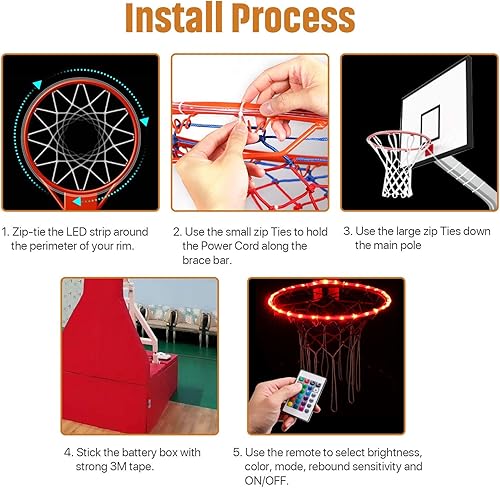 Install Process

1. Zip-tie the LED strip around the perimeter of your rim.

2. Use the small zip Ties to hold the Power Cord along the brace bar.

3. Use the large zip Ties down the main pole

4. Stick the battery box with strong 3M tape.

5. Use the remote to select brightness, color, mode, rebound sensitivity and ON/OFF.