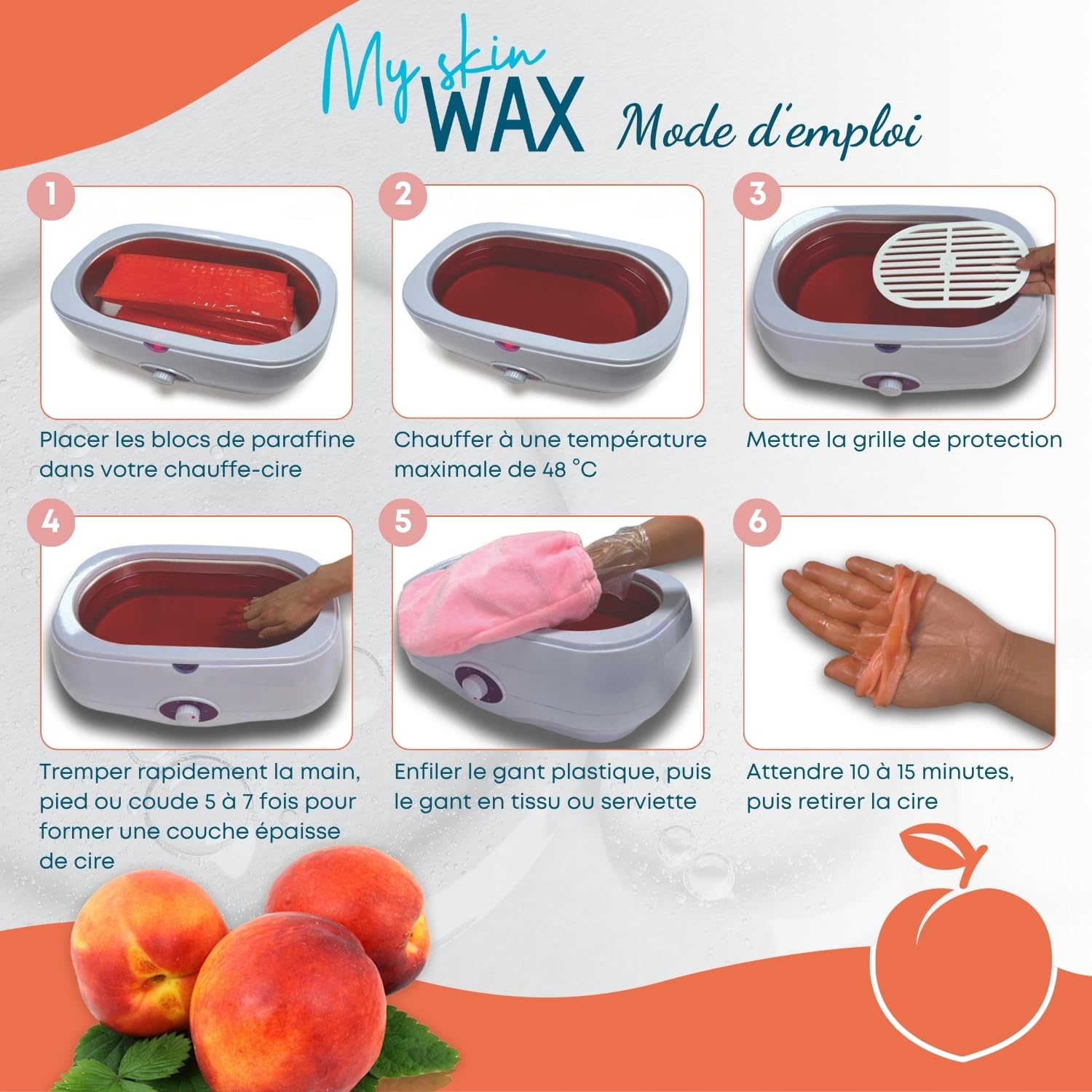 My skin WAX

Mode d'emploi

1

Placer les blocs de paraffine dans votre chauffe-cire

2

Chauffer à une température maximale de 48 °C

3

Mettre la grille de protection

4

Tremper rapidement la main, pied ou coude 5 à 7 fois pour former une couche épaisse de cire

5

Enfiler le gant plastique, puis le gant en tissu ou serviette

6

Attendre 10 à 15 minutes, puis retirer la cire