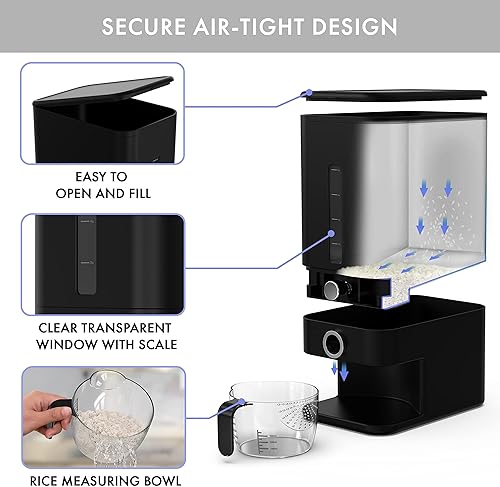 SECURE AIR-TIGHT DESIGN

EASY TO OPEN AND FILL

CLEAR TRANSPARENT WINDOW WITH SCALE

RICE MEASURING BOWL