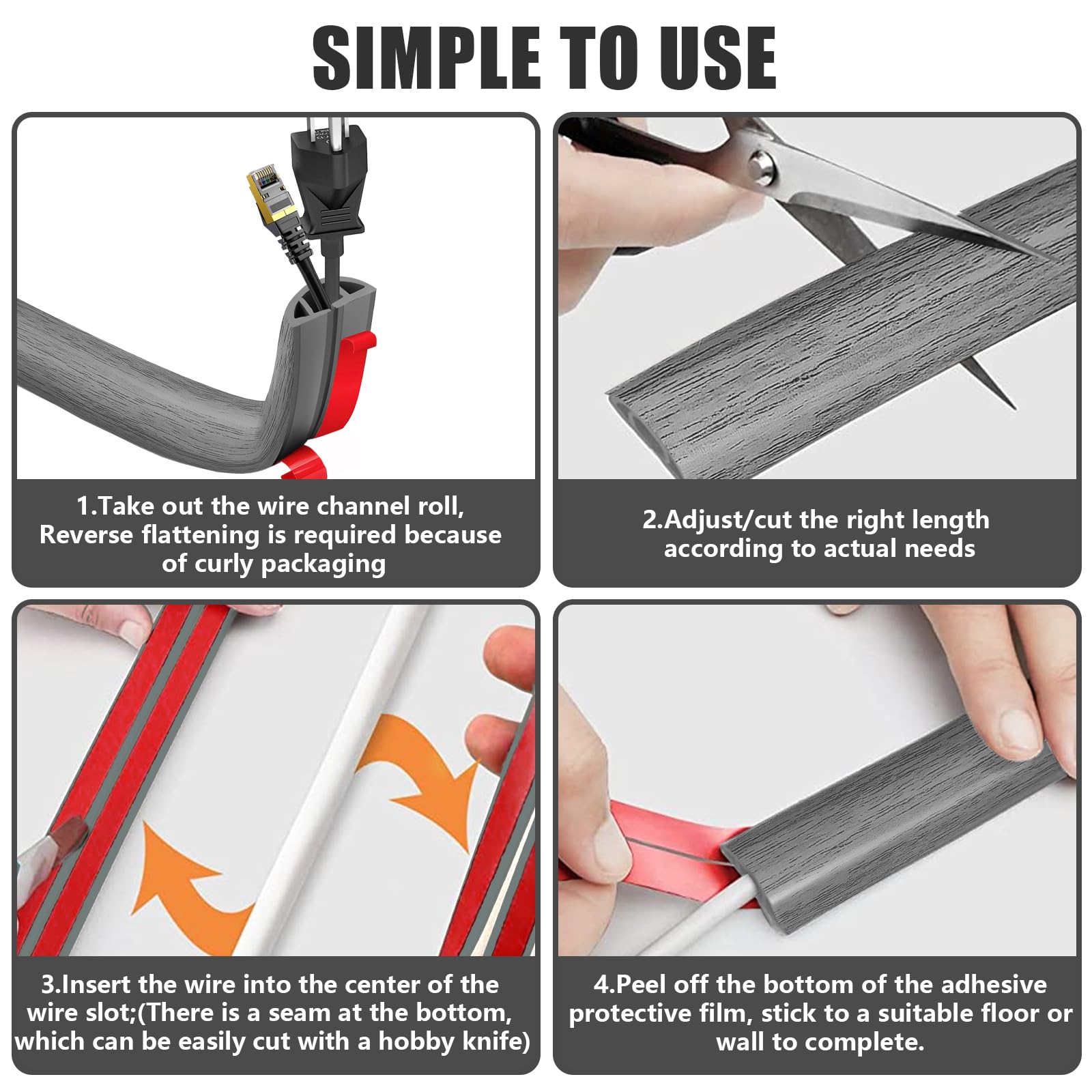 SIMPLE TO USE

1.Take out the wire channel roll, Reverse flattening is required because of curly packaging

2.Adjust/cut the right length according to actual needs

3.Insert the wire into the center of the wire slot;(There is a seam at the bottom, which can be easily cut with a hobby knife)

4.Peel off the bottom of the adhesive protective film, stick to a suitable floor or wall to complete.