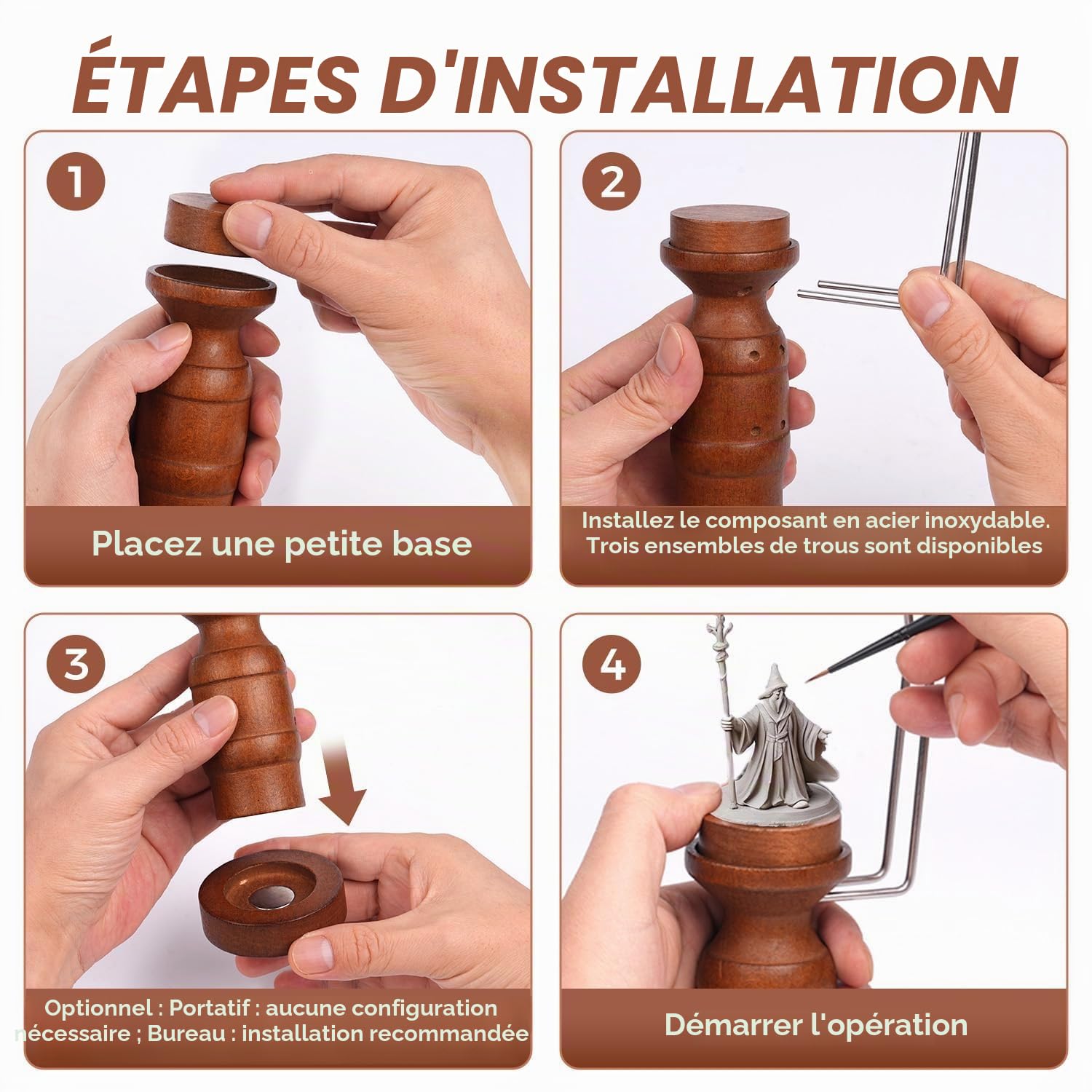 ÉTAPES D'INSTALLATION

1

Placez une petite base

2

Installez le composant en acier inoxydable. Trois ensembles de trous sont disponibles

3

Optionnel : Portatif : aucune configuration nécessaire ; Bureau : installation recommandée

4

Démarrer l'opération