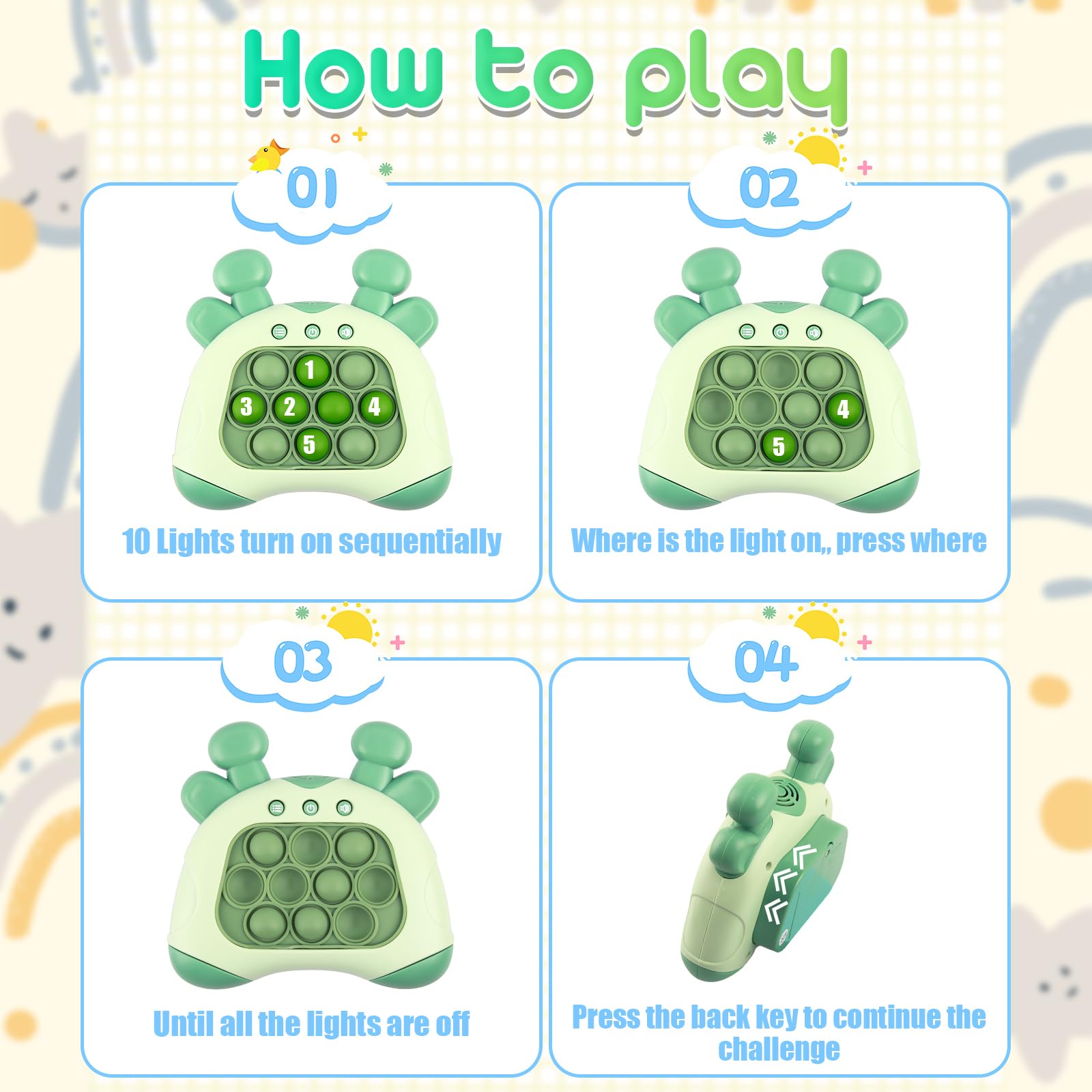 How to play

01

1
3 2 4
5

10 Lights turn on sequentially

02

4
5

Where is the light on,, press where

03

Until all the lights are off

04

Press the back key to continue the challenge