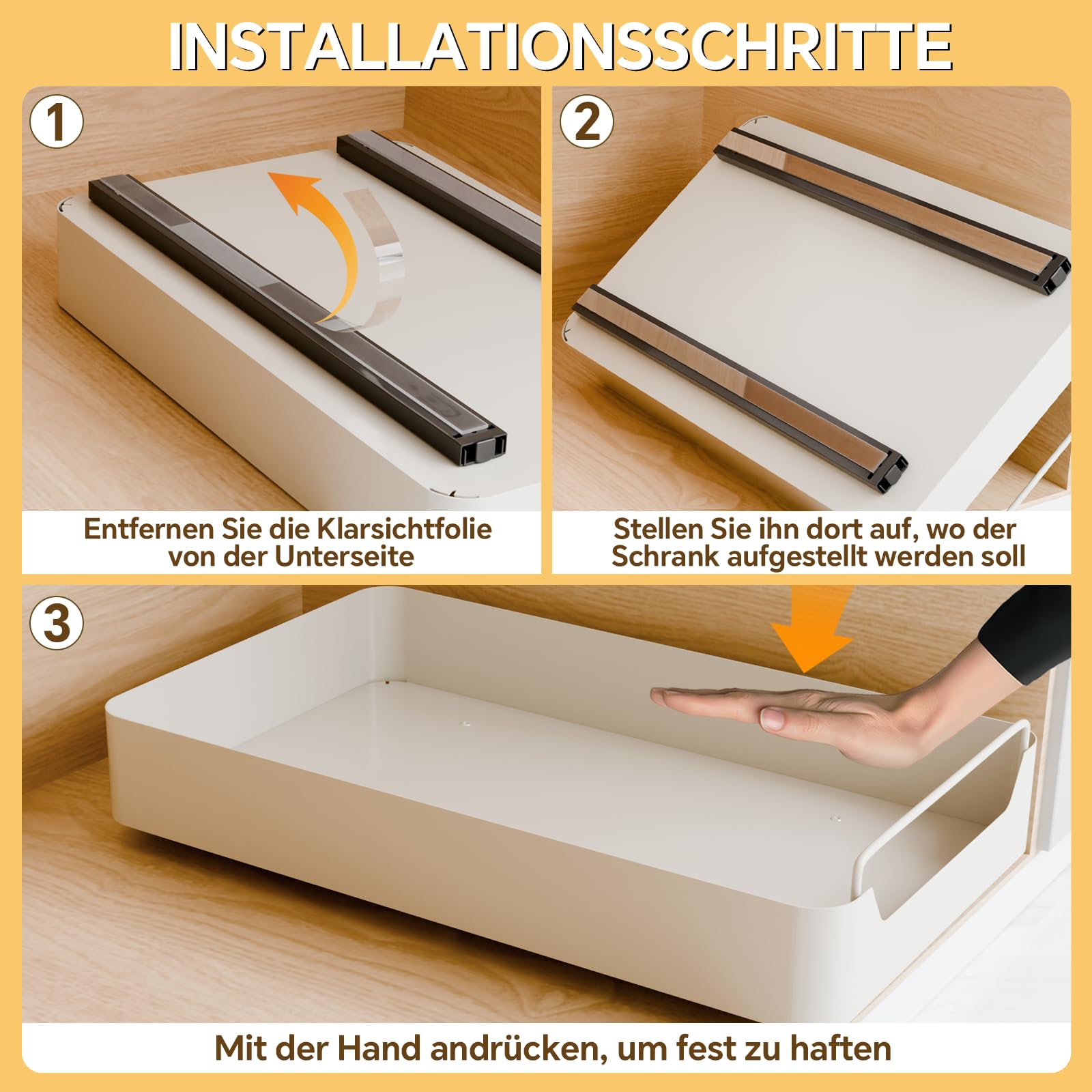 INSTALLATIONSSCHRITTE

1

Entfernen Sie die Klarsichtfolie von der Unterseite

2

Stellen Sie ihn dort auf, wo der Schrank aufgestellt werden soll

3

Mit der Hand andrücken, um fest zu haften