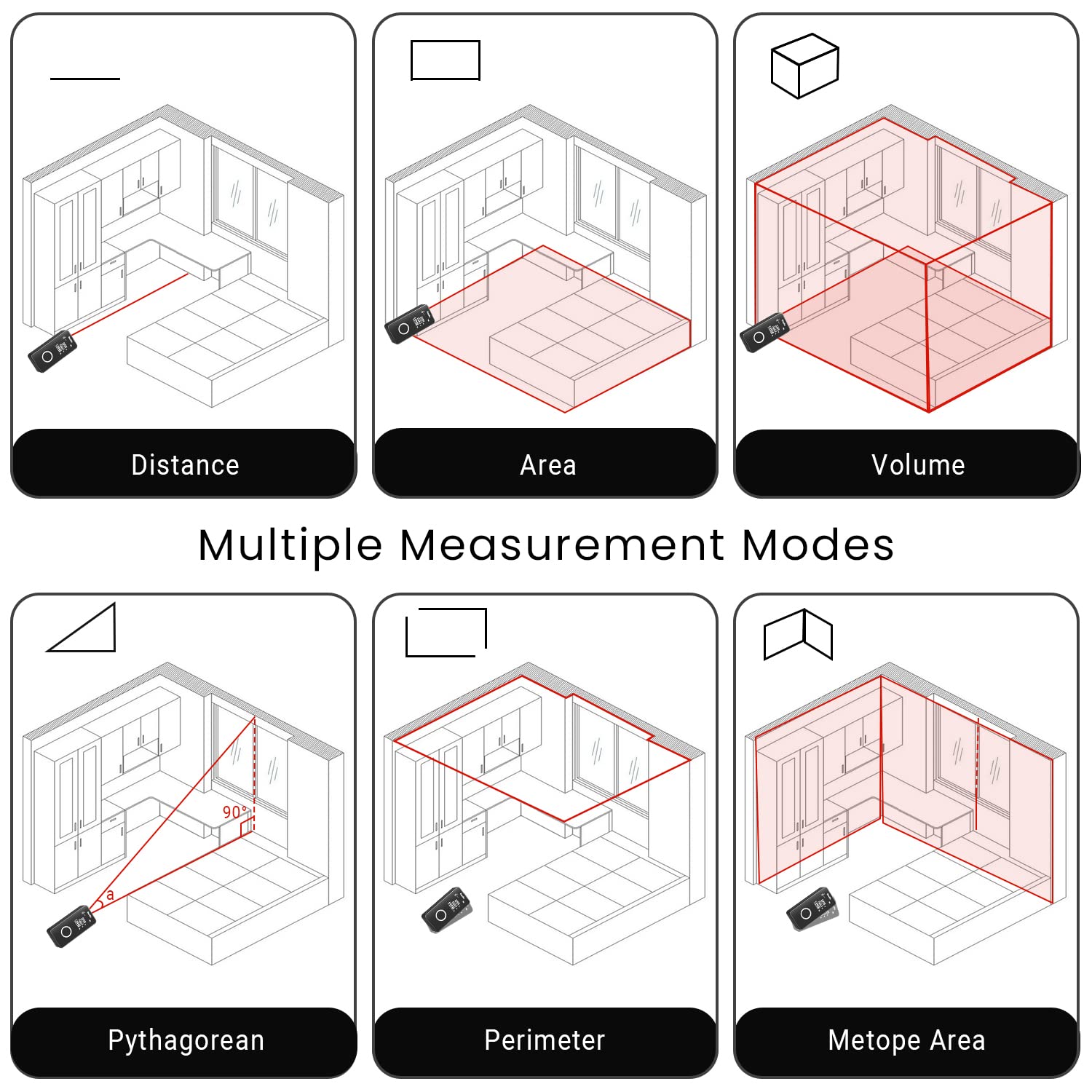 Distance

Area

Volume

Multiple Measurement Modes

90°

a

Pythagorean

Perimeter

Metope Area