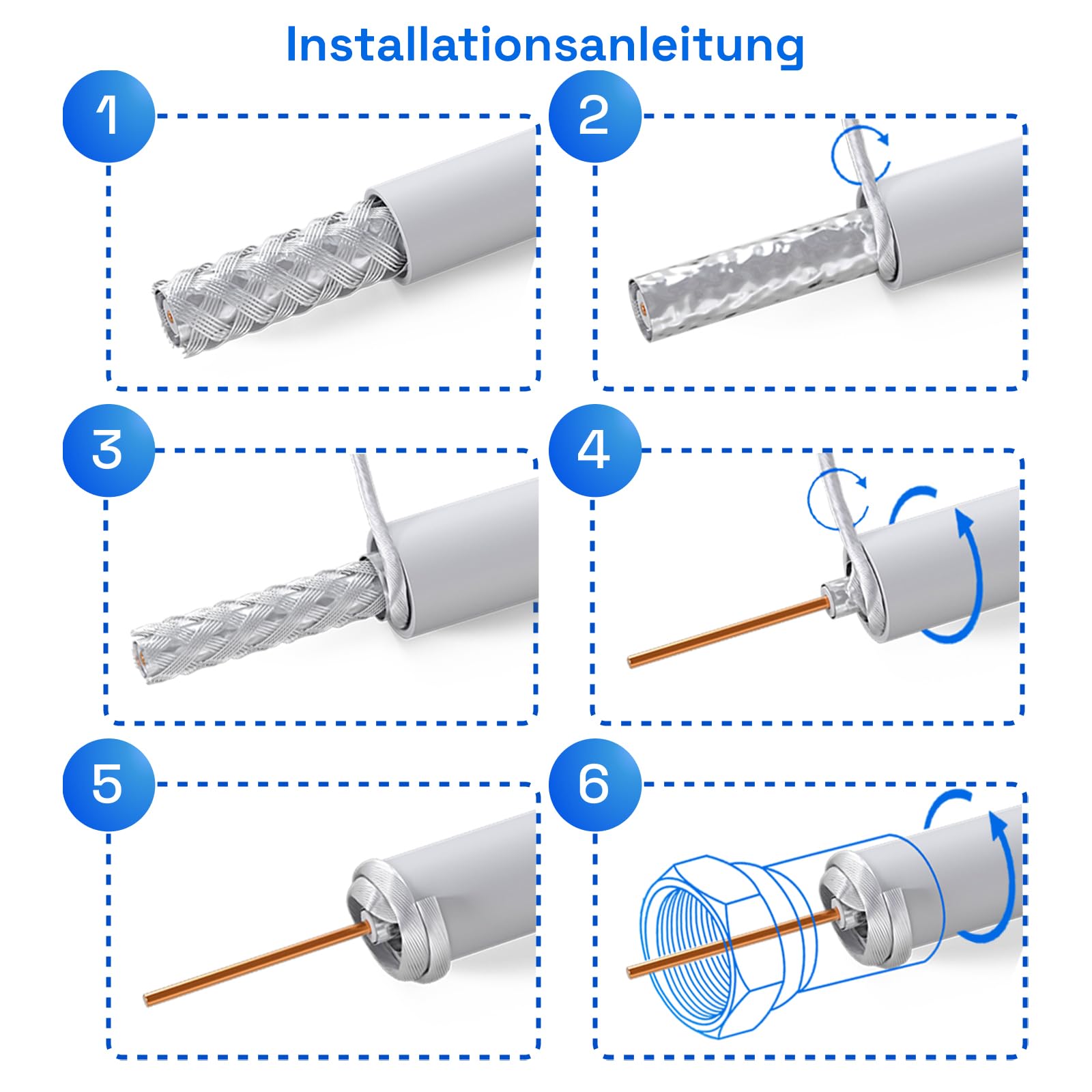 Installationsanleitung

1

2

3

4

5

6