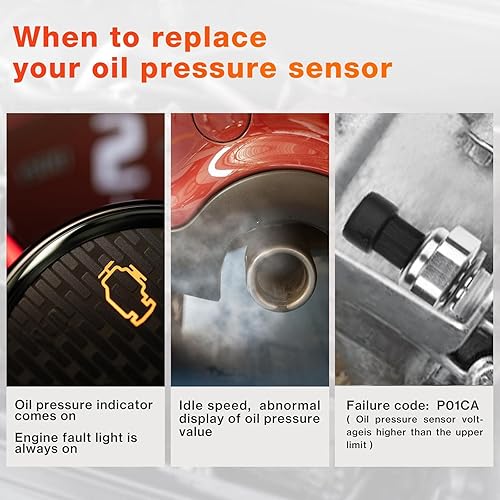 When to replace your oil pressure sensor

Oil pressure indicator comes on

Engine fault light is always on

Idle speed, abnormal display of oil pressure value

Failure code: P01CA
( Oil pressure sensor voltageis higher than the upper limit )