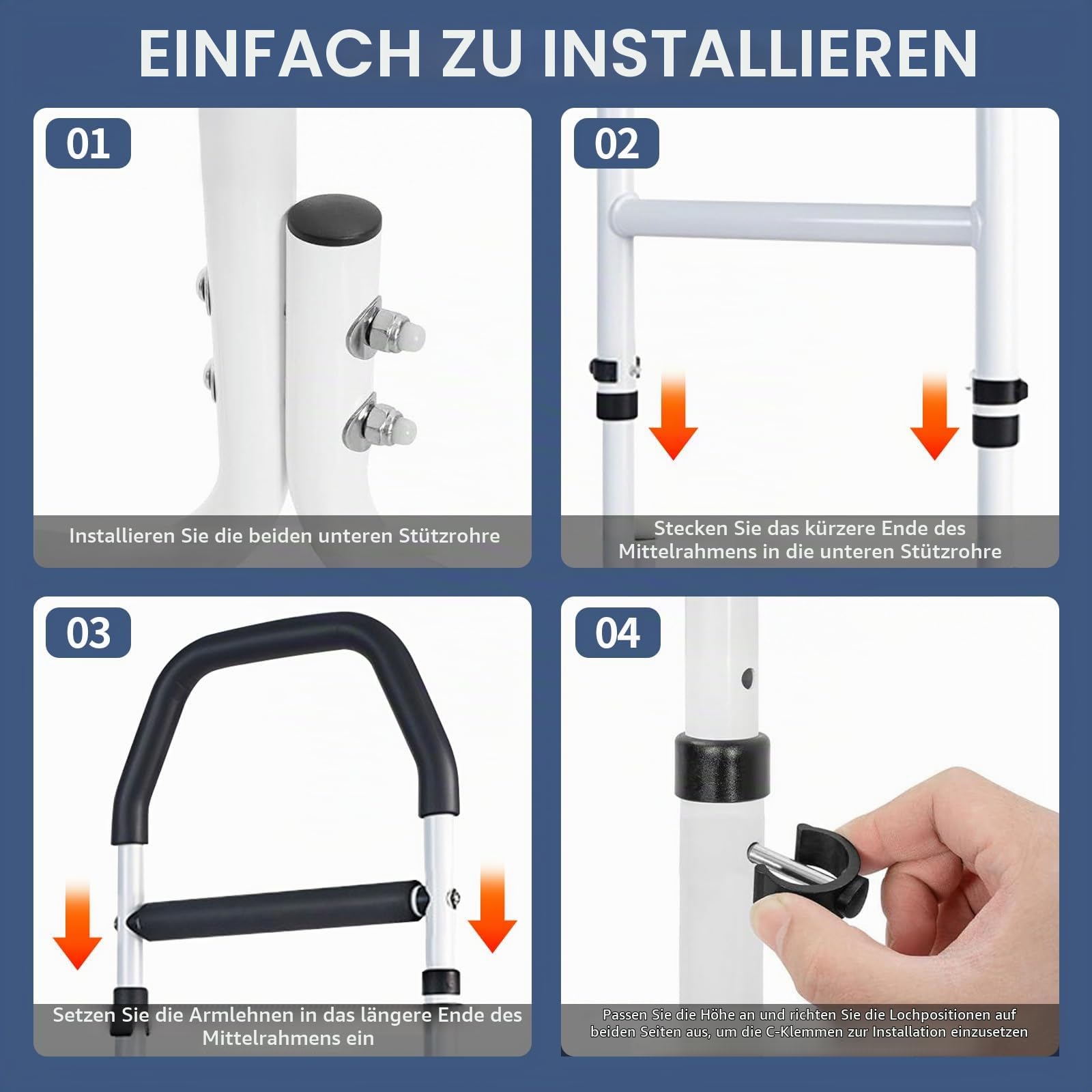 EINFACH ZU INSTALLIEREN

01

Installieren Sie die beiden unteren Stützrohre

02

Stecken Sie das kürzere Ende des Mittelrahmens in die unteren Stützrohre

03

Setzen Sie die Armlehnen in das längere Ende des Mittelrahmens ein

04

Passen Sie die Höhe an und richten Sie die Lochpositionen auf beiden Seiten aus, um die C-Klemmen zur Installation einzusetzen