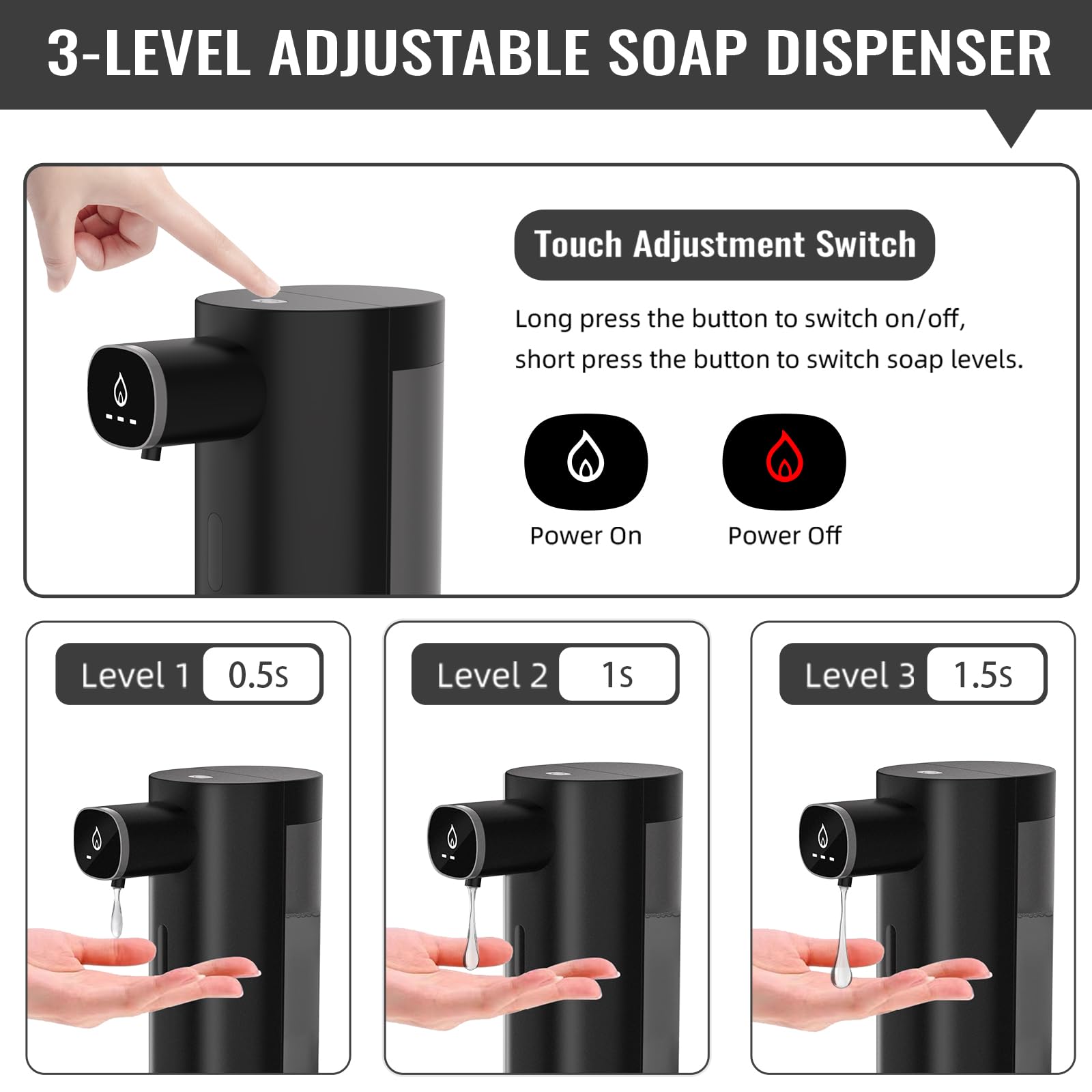 3-LEVEL ADJUSTABLE SOAP DISPENSER

Touch Adjustment Switch

Long press the button to switch on/off, short press the button to switch soap levels.

Power On

Power Off

Level 1 0.5s

Level 2 1s

Level 3 1.5s